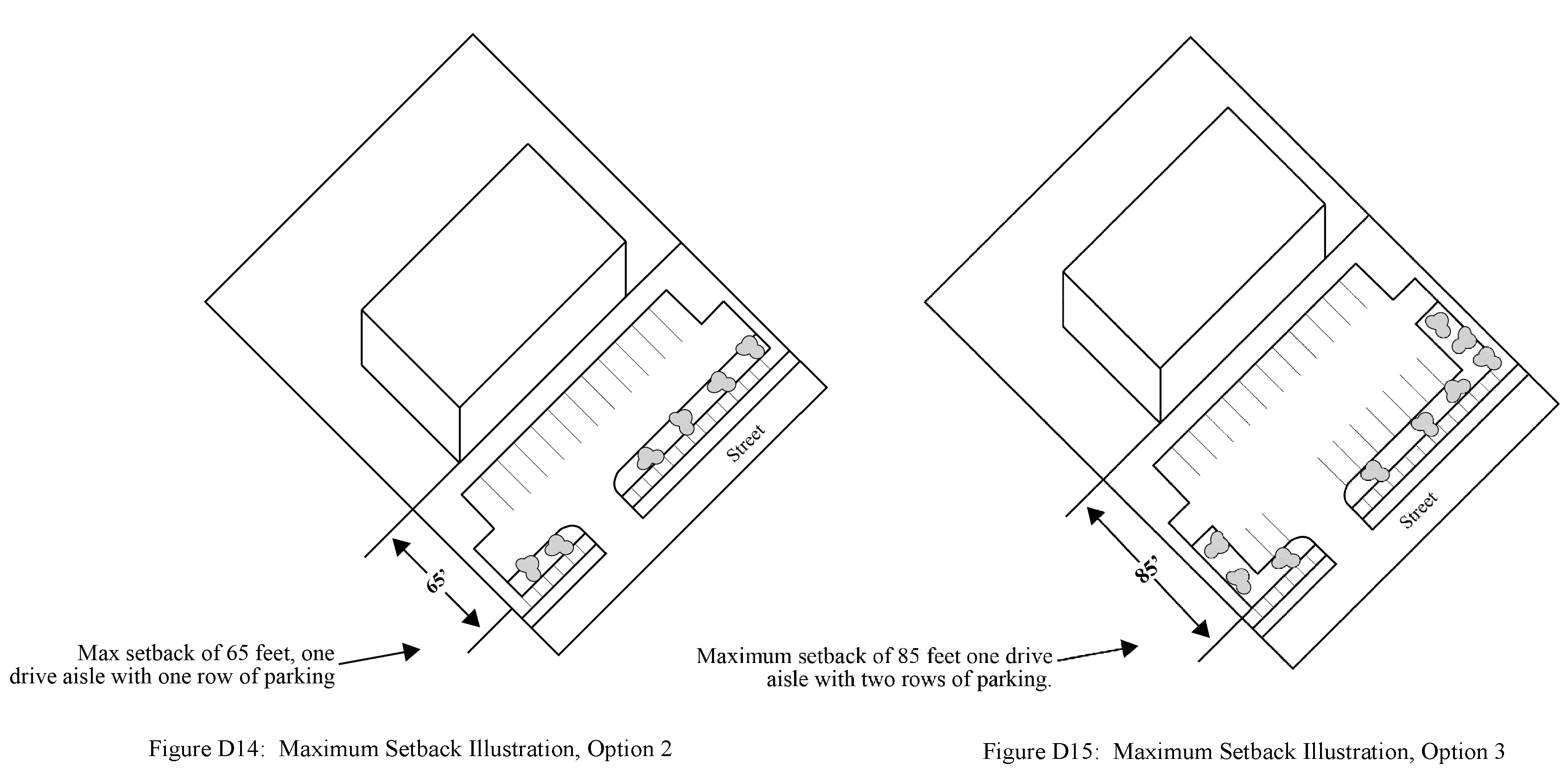 Street

65'

Max setback of 65 feet, one drive aisle with one row of parking

Figure D14: Maximum Setback Illustration, Option 2

Street

85'

Maximum setback of 85 feet one drive aisle with two rows of parking.

Figure D15: Maximum Setback Illustration, Option 3