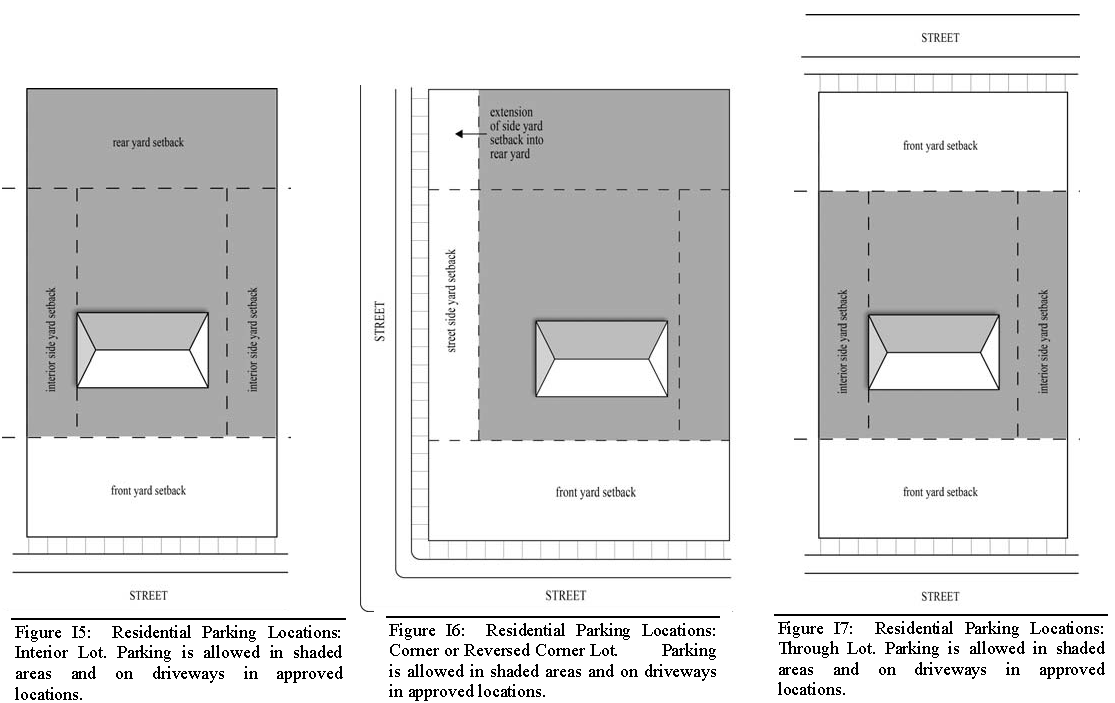 rear yard setback

interior side yard setback

interior side yard setback

front yard setback

STREET

Figure I5: Residential Parking Locations: Interior Lot. Parking is allowed in shaded areas and on driveways in approved locations.

extension of side yard setback into rear yard

STREET

street side yard setback

front yard setback

STREET

Figure I6: Residential Parking Locations: Corner or Reversed Corner Lot. Parking is allowed in shaded areas and on driveways in approved locations.

STREET

front yard setback

interior side yard setback

interior side yard setback

front yard setback

STREET

Figure I7: Residential Parking Locations: Through Lot. Parking is allowed in shaded areas and on driveways in approved locations.