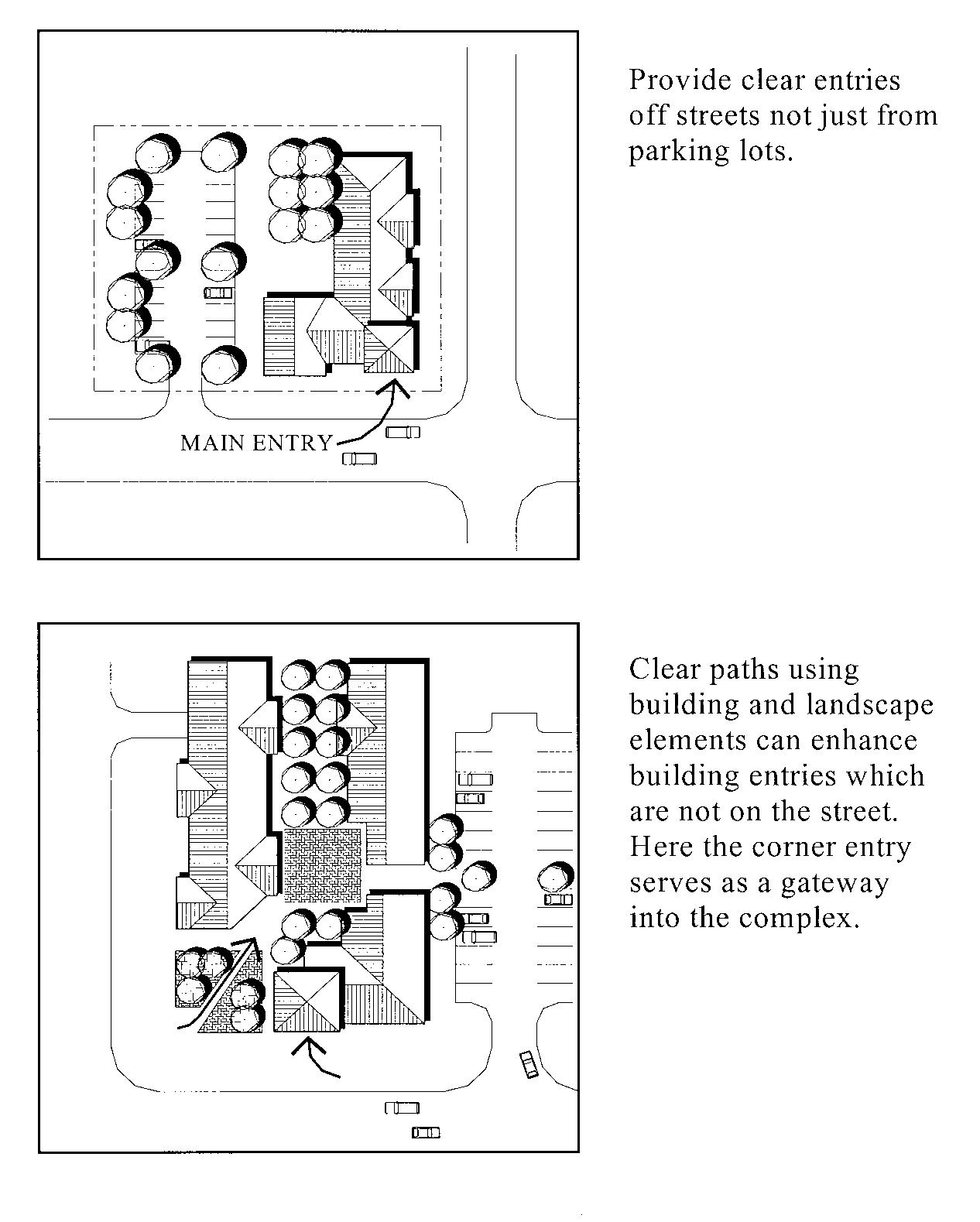 MAIN ENTRY

Provide clear entries off streets not just from parking lots.

Clear paths using building and landscape elements can enhance building entries which are not on the street. Here the corner entry serves as a gateway into the complex.