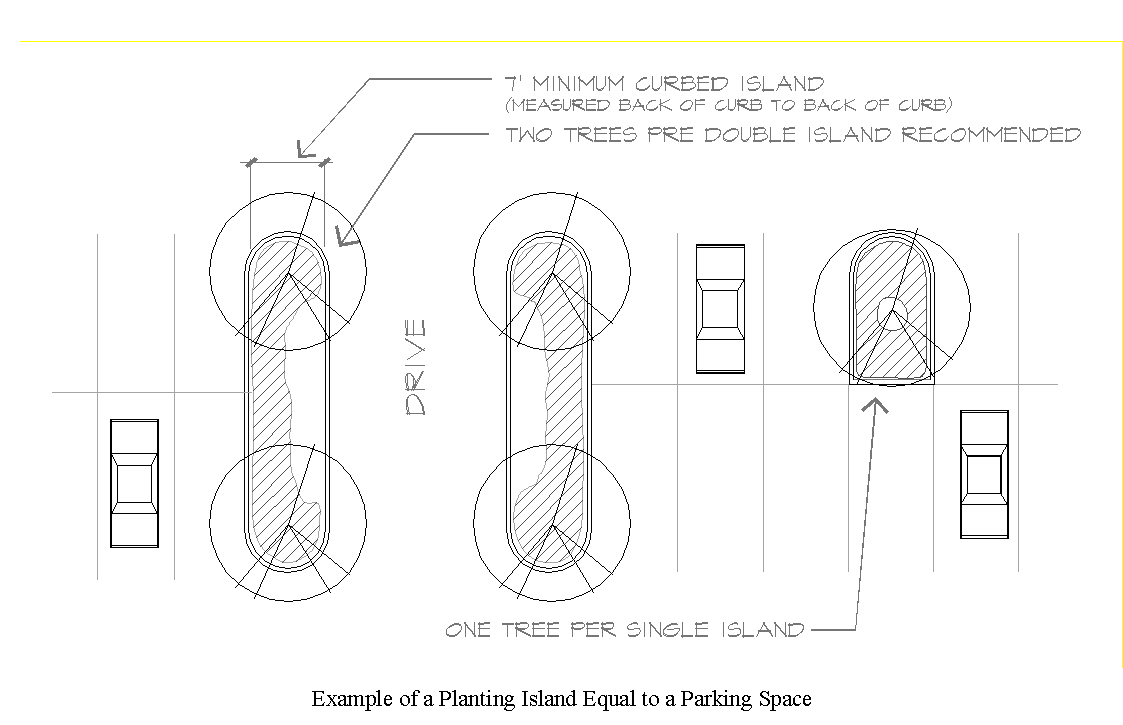 7' MINIMUM CURBED ISLAND
(MEASURED BACK OF CURB TO BACK OF CURB)

TWO TREES PRE DOUBLE ISLAND RECOMMENDED

DRIVE

ONE TREE PER SINGLE ISLAND

Example of a Planting Island Equal to a Parking Space