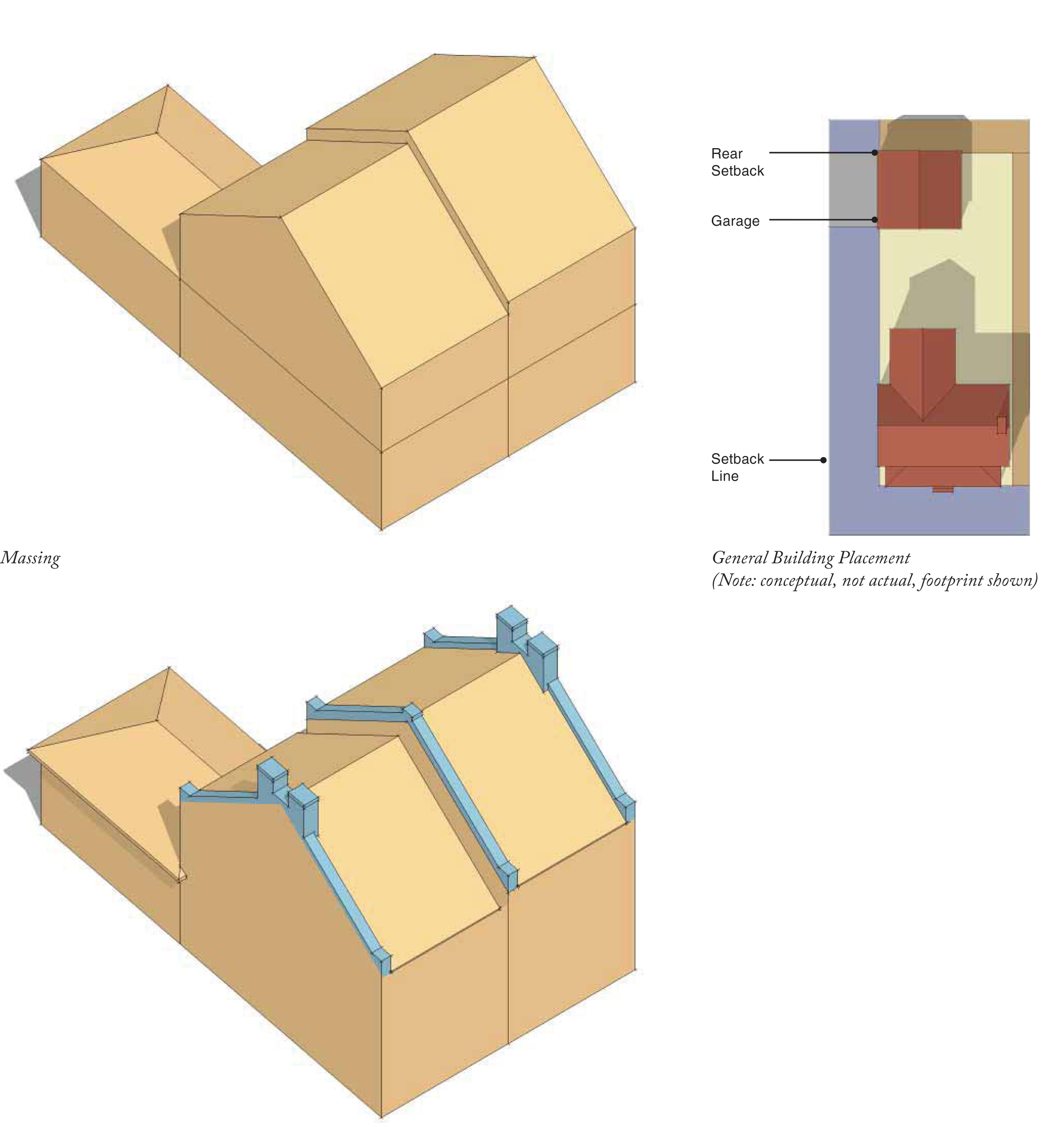 Rear Setback

Garage

Setback Line

Massing

General Building Placement
(Note: conceptual, not actual, footprint shown)