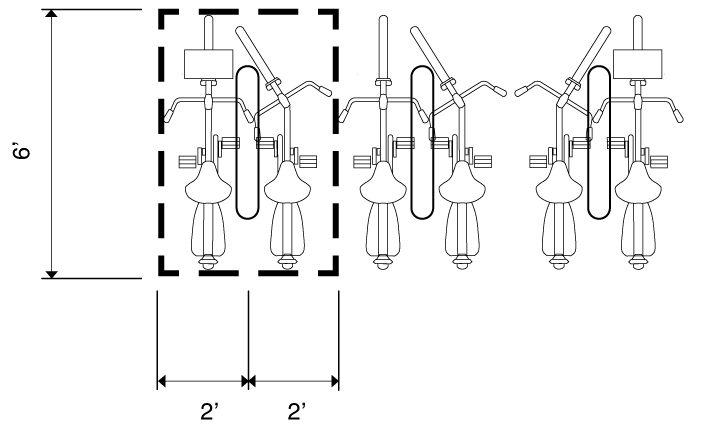 6'

2'

2'