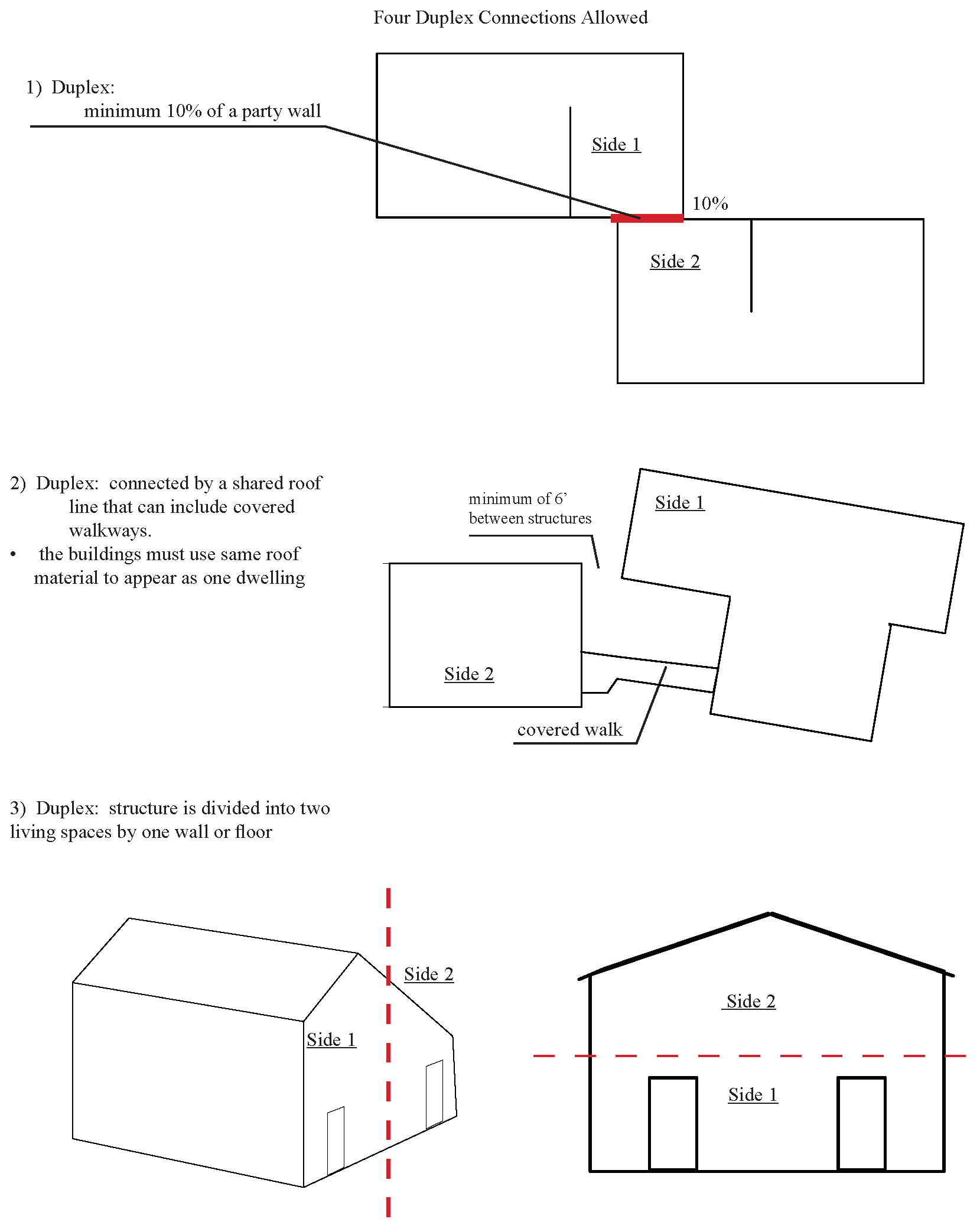 Four Duplex Connections Allowed

1) Duplex:
minimum 10% of a party wall

Side 1

10%

Side 2

2) Duplex: connected by a shared roof line that can include covered walkways.
• the buildings must use same roof material to appear as one dwelling

minimum of 6' between structures

Side 1

Side 2

covered walk

3) Duplex: structure is divided into two living spaces by one wall or floor

Side 2

Side 1

Side 2

Side 1