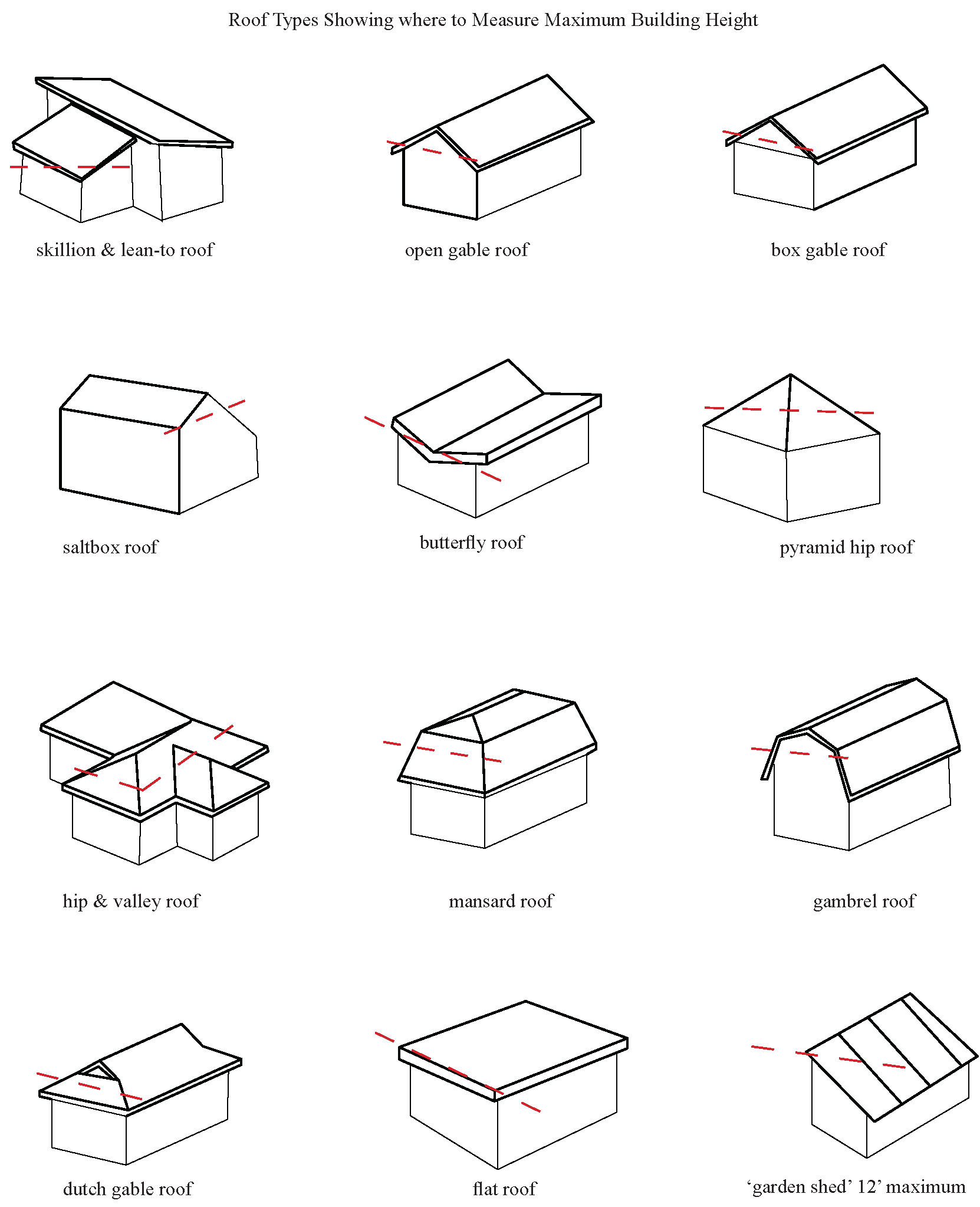 Roof Types Showing where to Measure Maximum Building Height

skillion & lean-to roof

open gable roof

box gable roof

saltbox roof

butterfly roof

pyramid hip roof

hip & valley roof

mansard roof

gambrel roof

dutch gable roof

flat roof

‘garden shed’ 12’ maximum