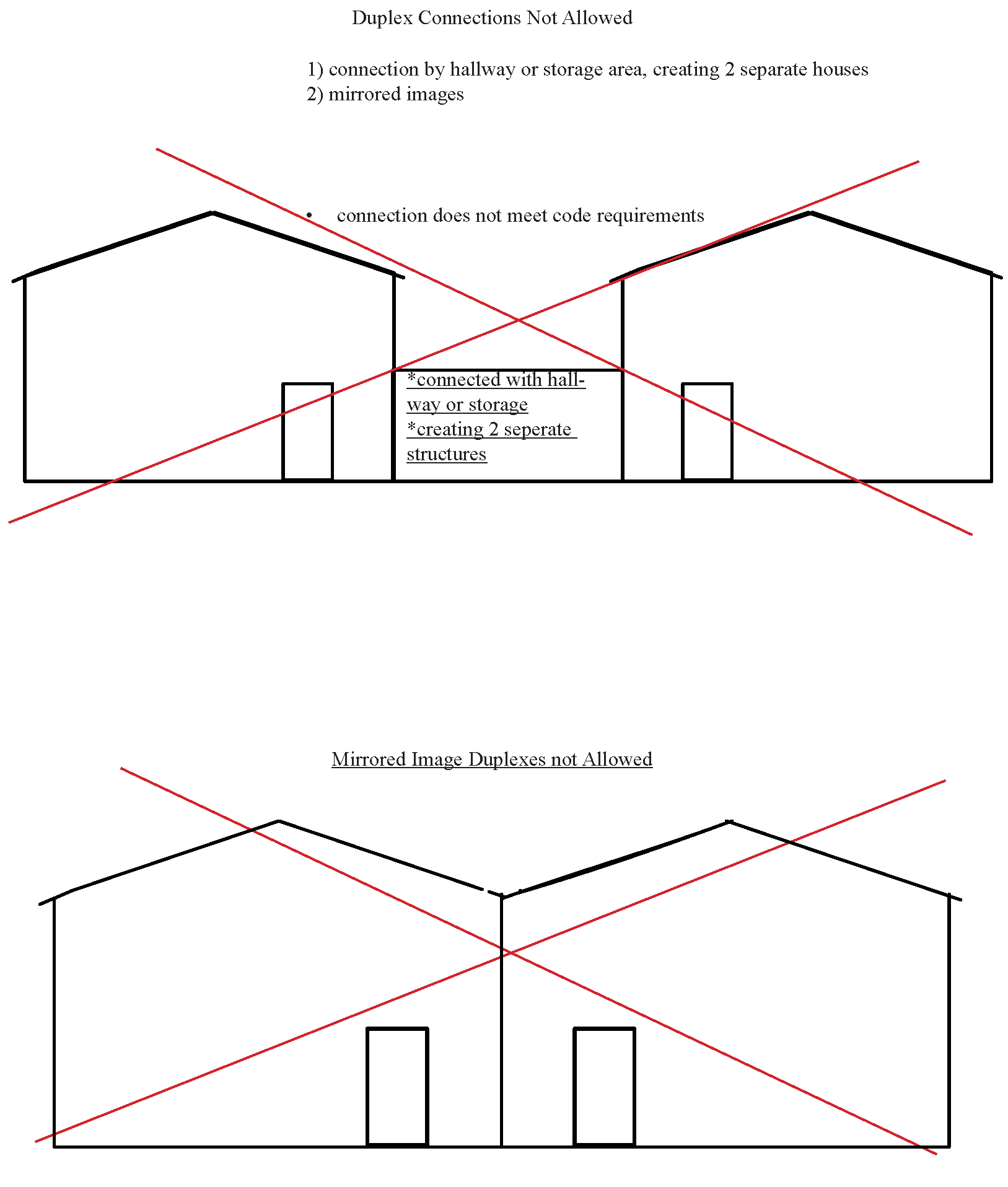 Duplex Connections Not Allowed

1) connection by hallway or storage area, creating 2 separate houses
2) mirrored images

• connection does not meet code requirements

*connected with hallway or storage
*creating 2 seperate structures

Mirrored Image Duplexes not Allowed