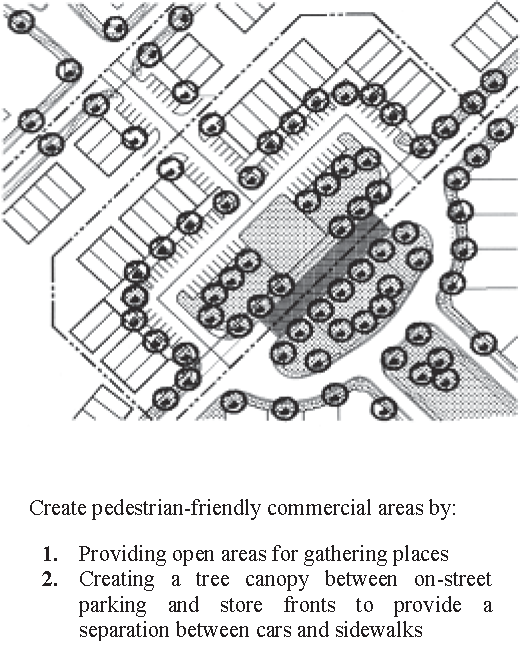 Create pedestrian-friendly commercial areas by:

1. Providing open areas for gathering places
2. Creating a tree canopy between on-street parking and store fronts to provide a separation between cars and sidewalks