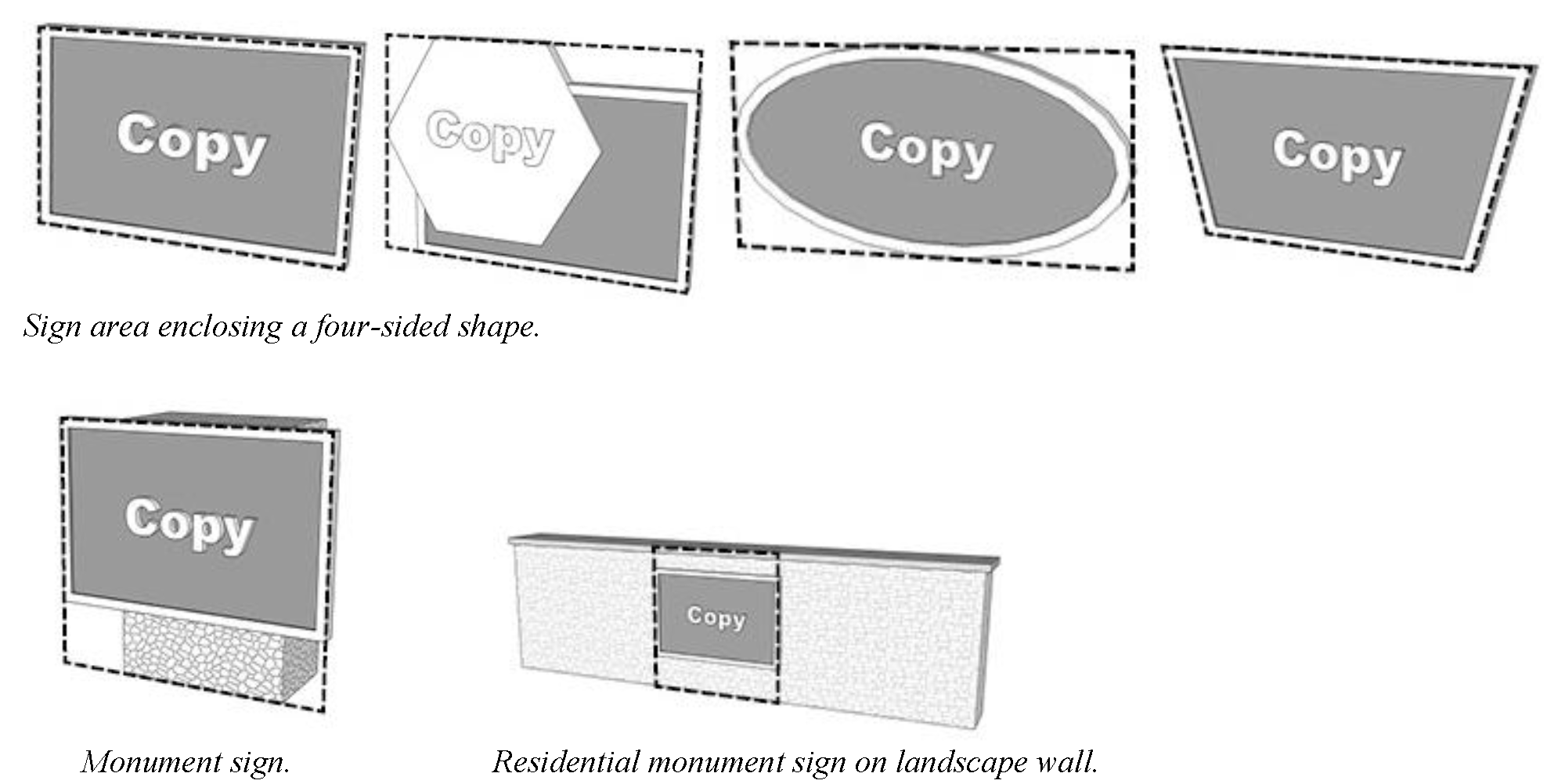 Copy

Copy

Copy

Copy

Sign area enclosing a four-sided shape.

Copy

Copy

Monument sign.

Residential monument sign on landscape wall.