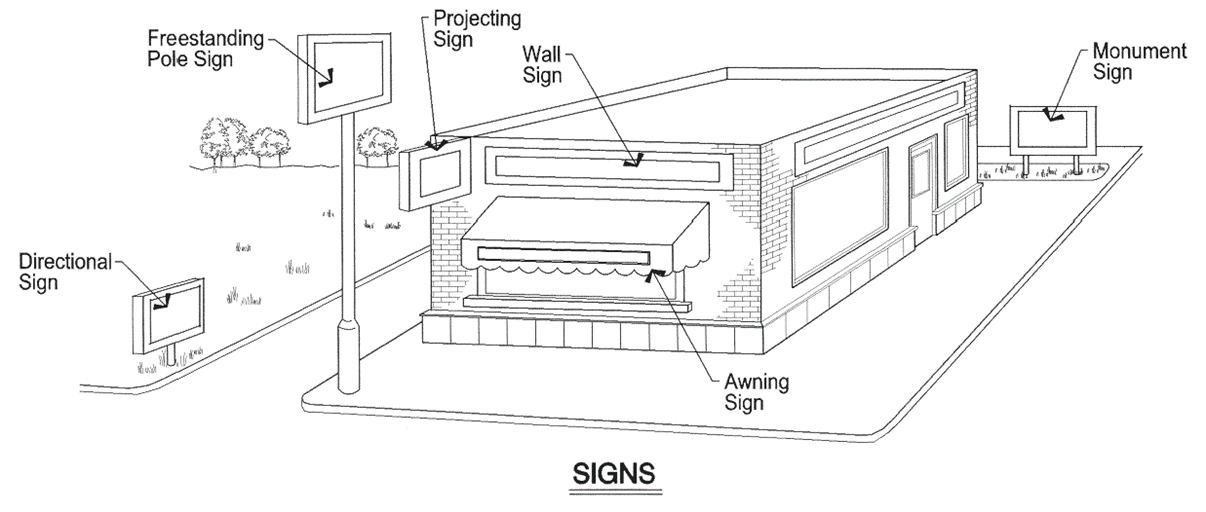 Freestanding Pole Sign

Projecting Sign

Wall Sign

Monument Sign

Directional Sign

Awning Sign

SIGNS