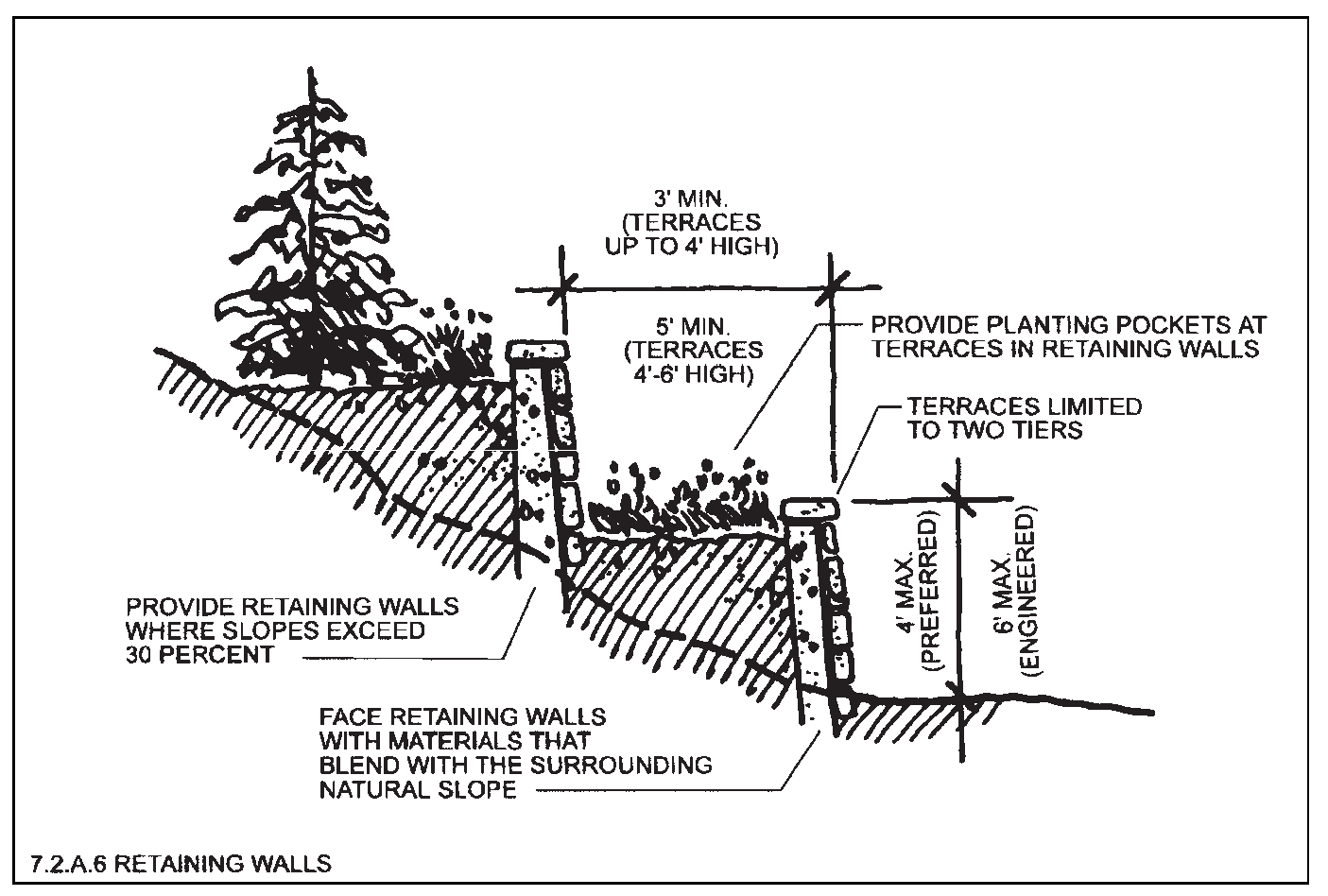 3' MIN. (TERRACES UP TO 4' HIGH)

5' MIN. (TERRACES 4'-6' HIGH)

PROVIDE PLANTING POCKETS AT TERRACES IN RETAINING WALLS

TERRACES LIMITED TO TWO TIERS

4' MAX. (PREFERRED)

6' MAX. (ENGINEERED)

PROVIDE RETAINING WALLS WHERE SLOPES EXCEED 30 PERCENT

FACE RETAINING WALLS WITH MATERIALS THAT BLEND WITH THE SURROUNDING NATURAL SLOPE

7.2.A.6 RETAINING WALLS