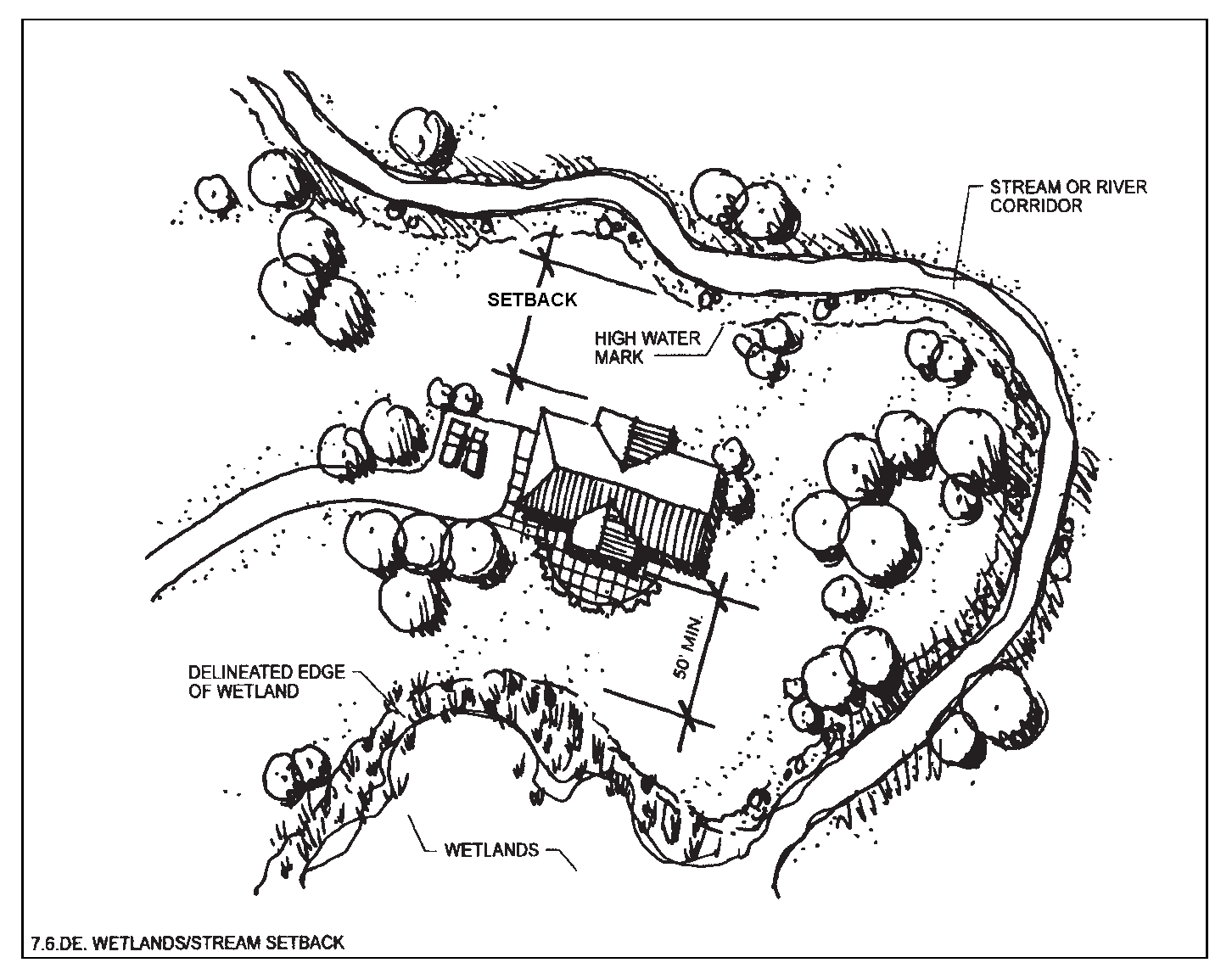 STREAM OR RIVER CORRIDOR

SETBACK

HIGH WATER MARK

50' MIN.

DELINEATED EDGE OF WETLAND

WETLANDS

7.6.DE. WETLANDS/STREAM SETBACK