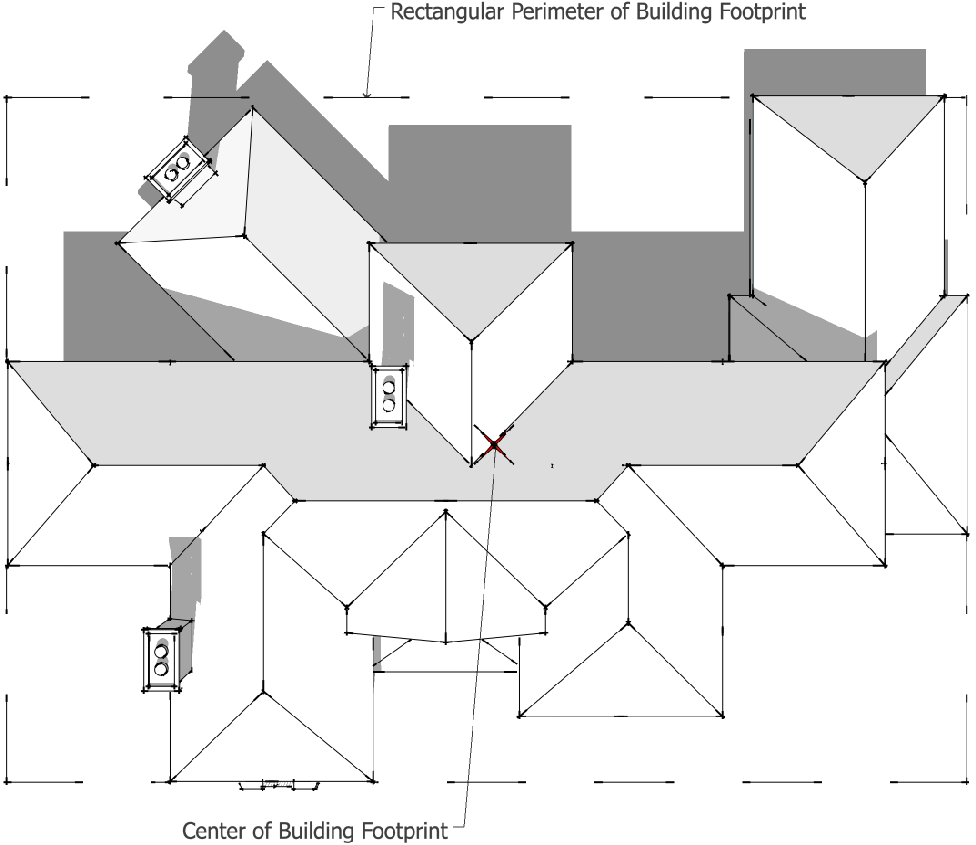 Rectangular Perimeter of Building Footprint

Center of Building Footprint