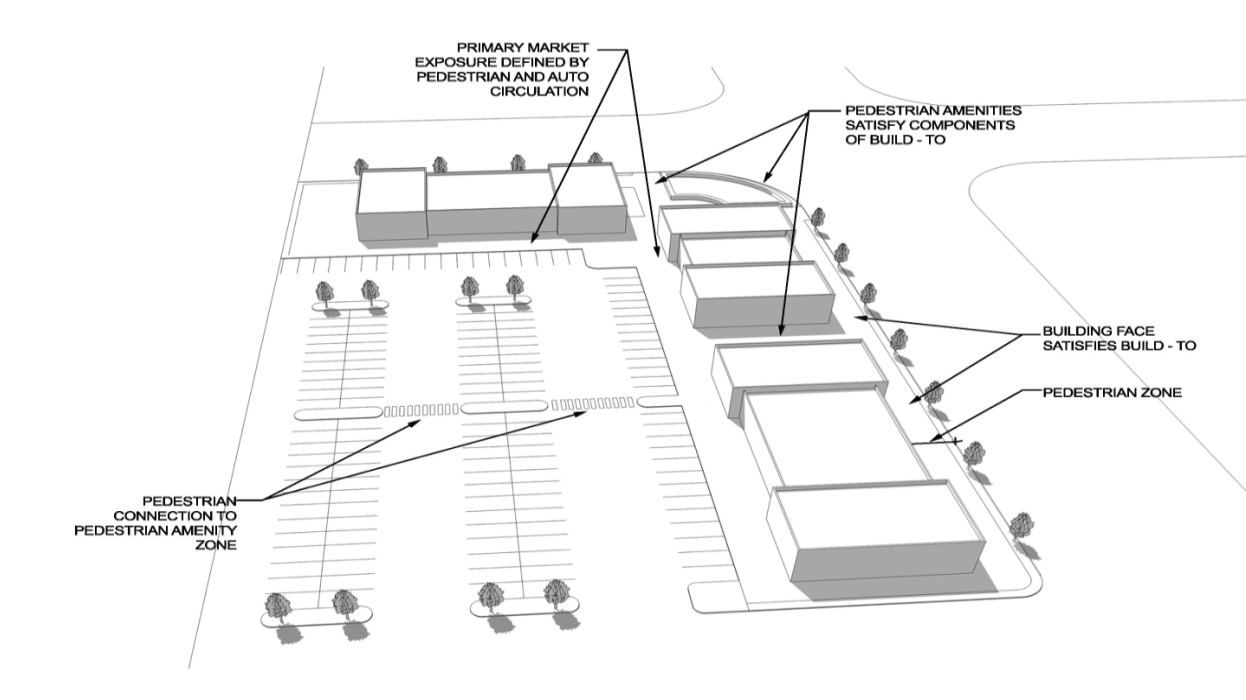 PRIMARY MARKET EXPOSURE DEFINED BY PEDESTRIAN AND AUTO CIRCULATION

PEDESTRIAN AMENITIES SATISFY COMPONENTS OF BUILD - TO

BUILDING FACE SATISFIES BUILD - TO

PEDESTRIAN ZONE

PEDESTRIAN CONNECTION TO PEDESTRIAN AMENITY ZONE