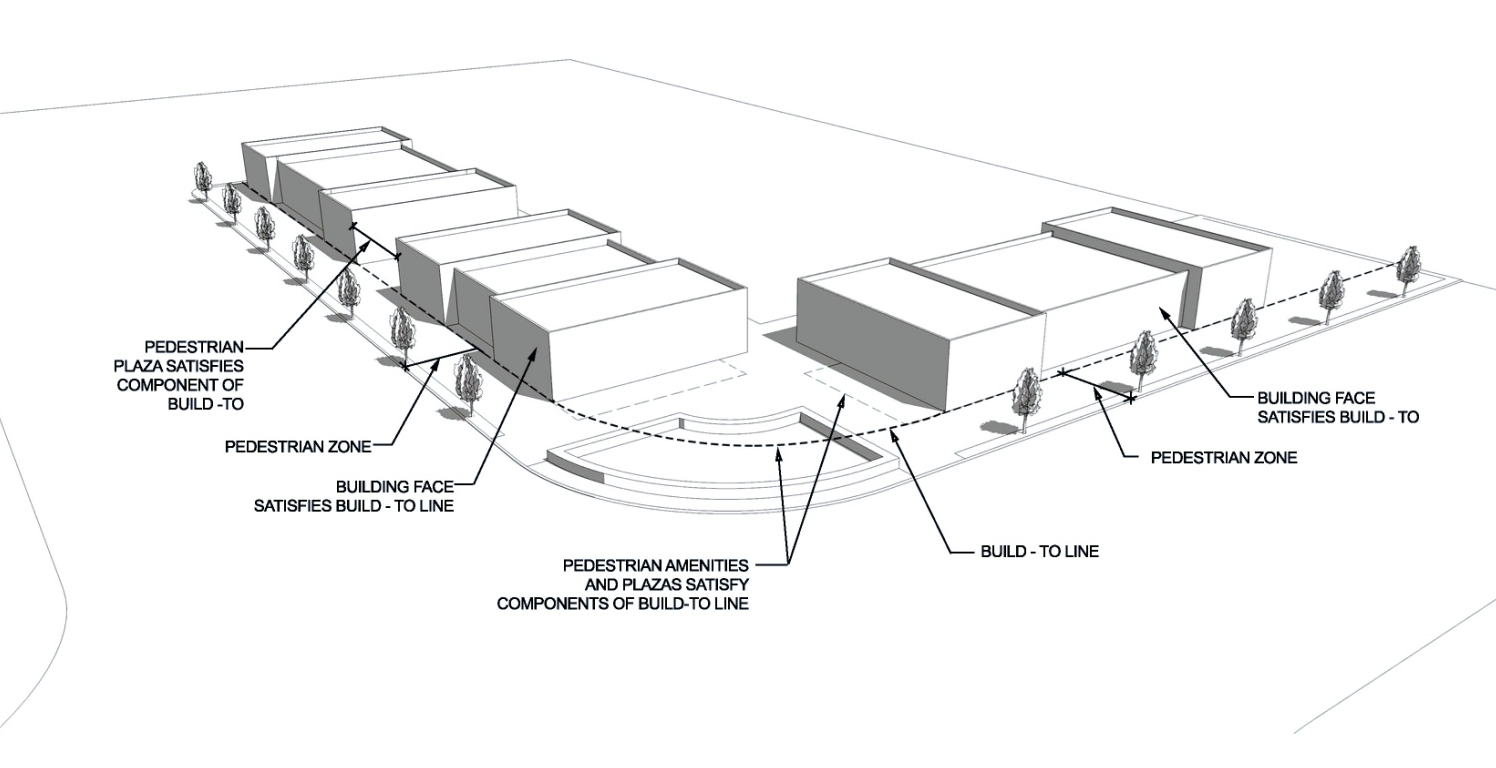 PEDESTRIAN PLAZA SATISFIES COMPONENT OF BUILD -TO

PEDESTRIAN ZONE

BUILDING FACE SATISFIES BUILD - TO LINE

PEDESTRIAN AMENITIES AND PLAZAS SATISFY COMPONENTS OF BUILD-TO LINE

BUILD - TO LINE

PEDESTRIAN ZONE

BUILDING FACE SATISFIES BUILD - TO