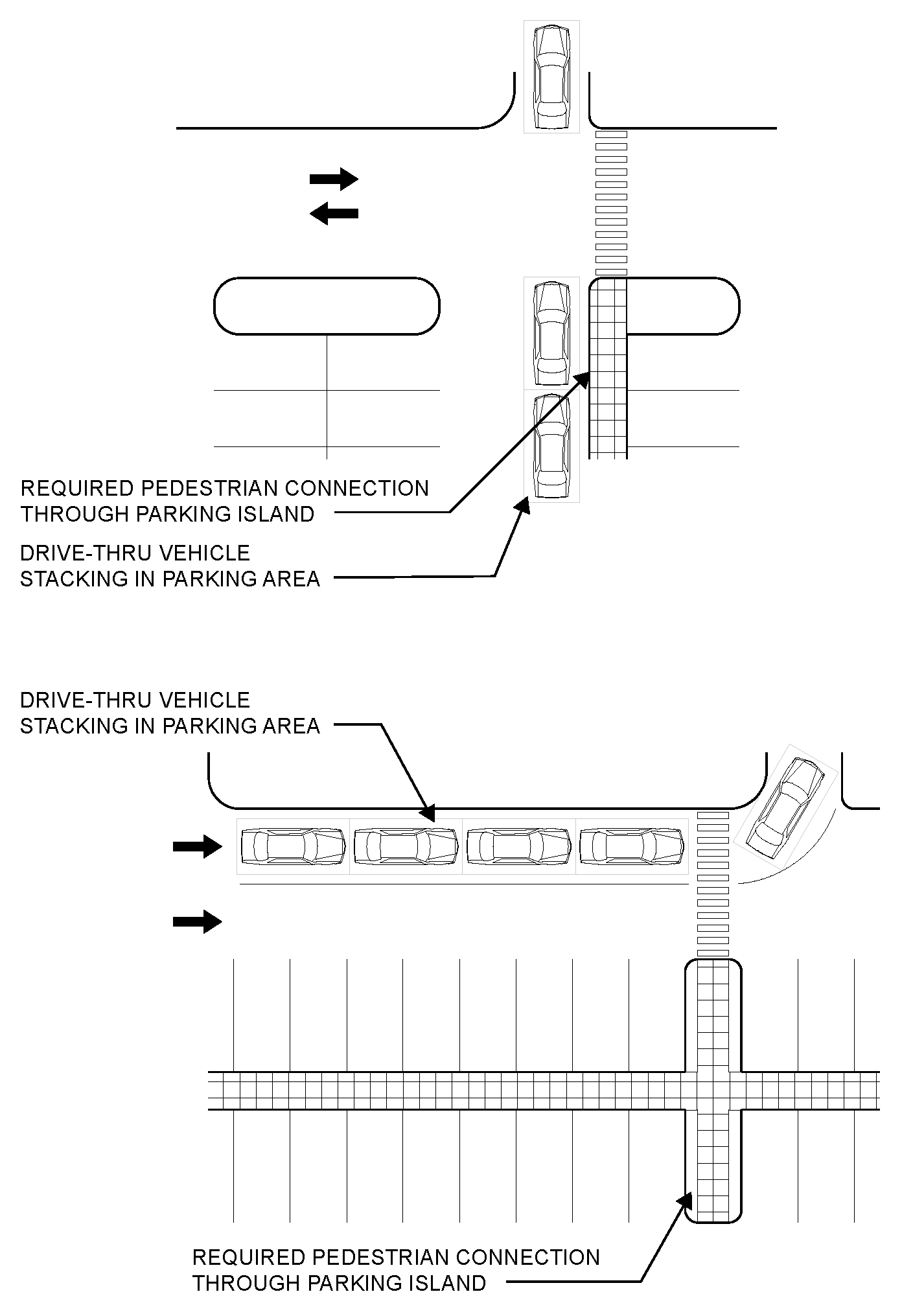 REQUIRED PEDESTRIAN CONNECTION THROUGH PARKING ISLAND

DRIVE-THRU VEHICLE STACKING IN PARKING AREA

DRIVE-THRU VEHICLE STACKING IN PARKING AREA

REQUIRED PEDESTRIAN CONNECTION THROUGH PARKING ISLAND