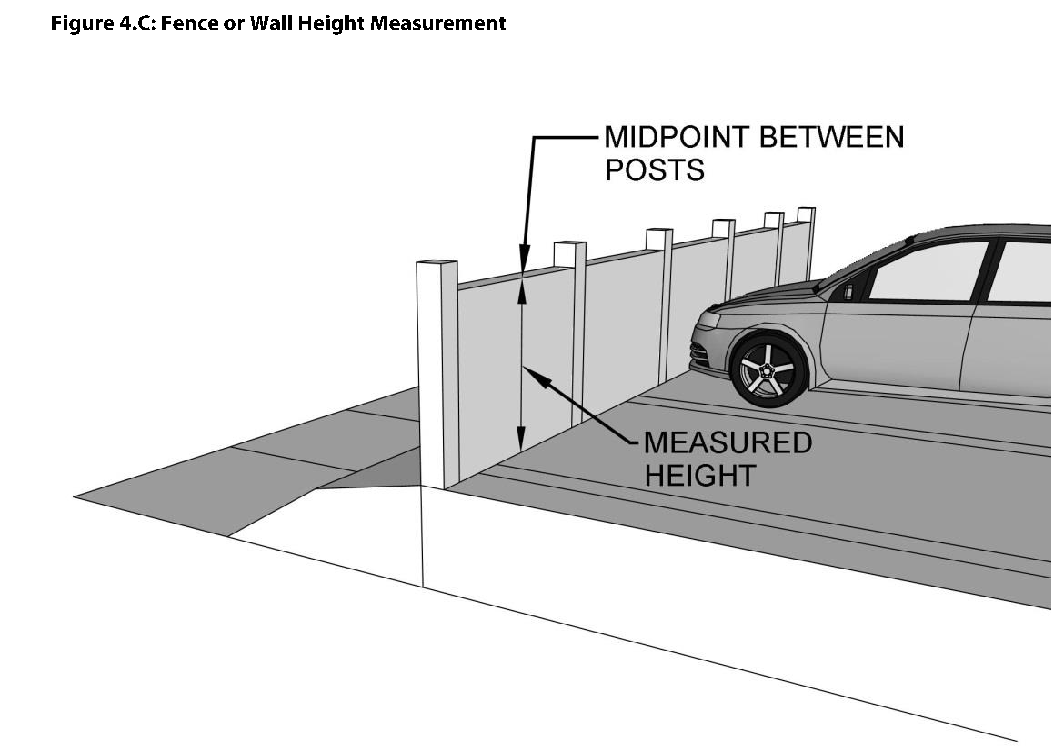 Figure 4.C: Fence or Wall Height Measurement

MIDPOINT BETWEEN POSTS

MEASURED HEIGHT