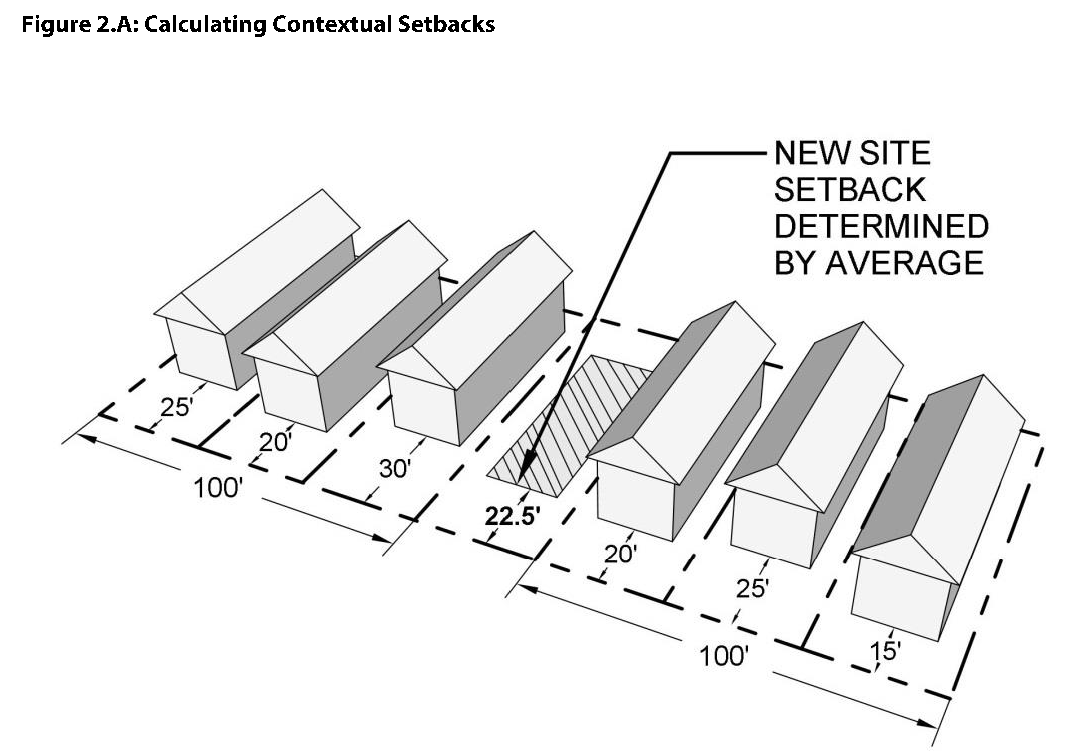 Figure 2.A: Calculating Contextual Setbacks

NEW SITE SETBACK DETERMINED BY AVERAGE

25'
20'
30'
100'
22.5'
20'
25'
15'
100'