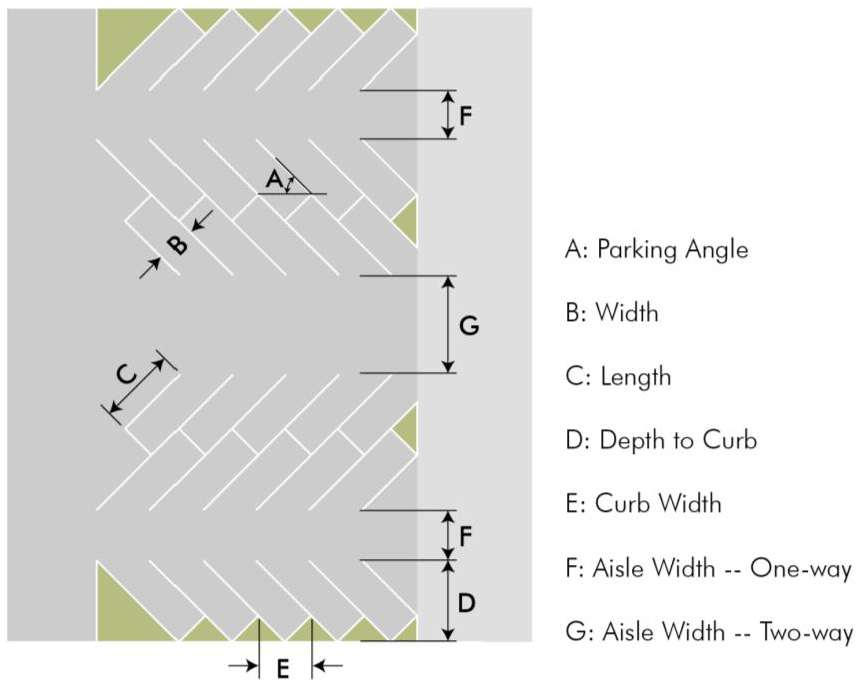 F

A

B

G

C

F

D

E

A: Parking Angle

B: Width

C: Length

D: Depth to Curb

E: Curb Width

F: Aisle Width -- One-way

G: Aisle Width -- Two-way