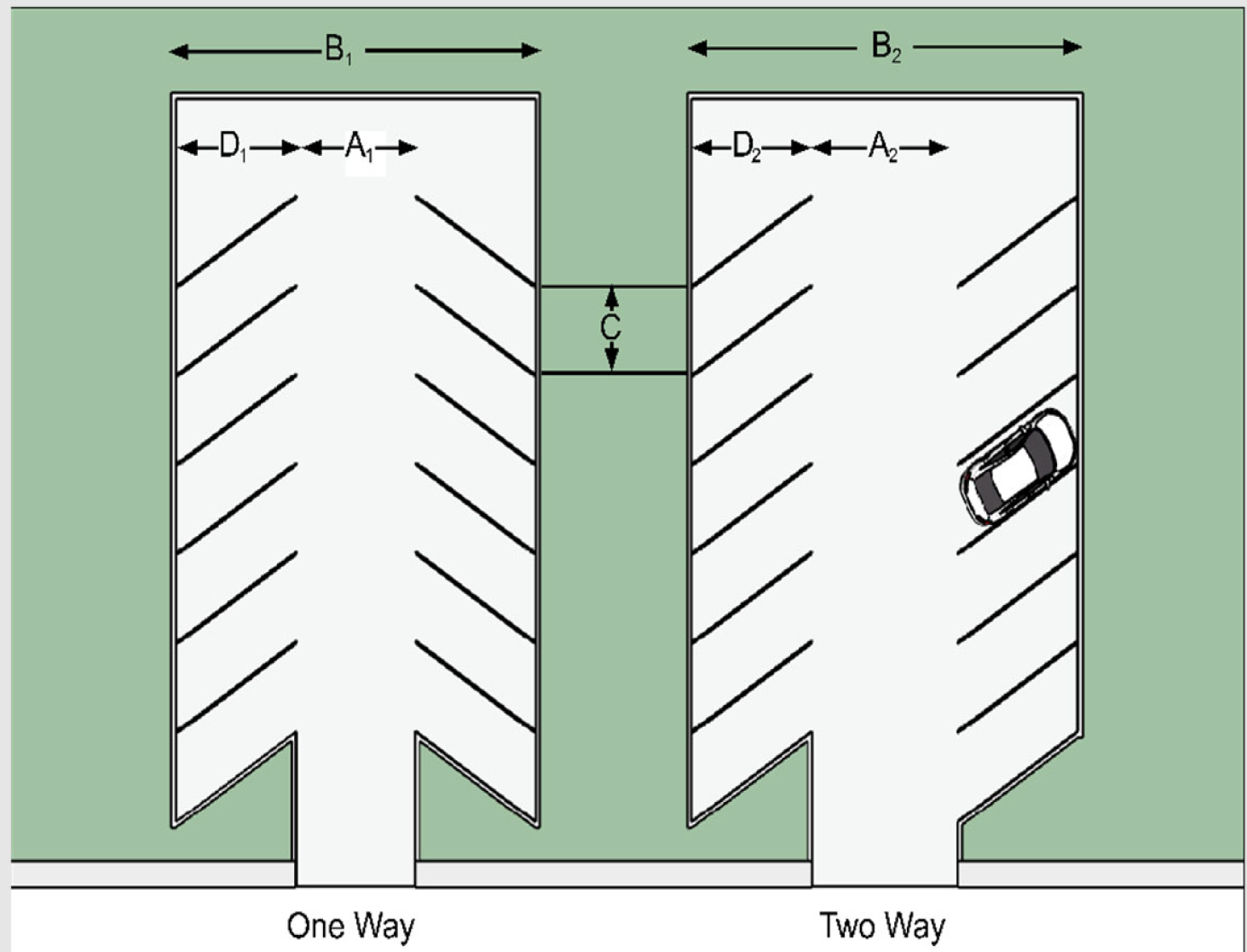 $B_1$

$B_2$

$D_1$ $A_1$

$D_2$ $A_2$

C

One Way

Two Way