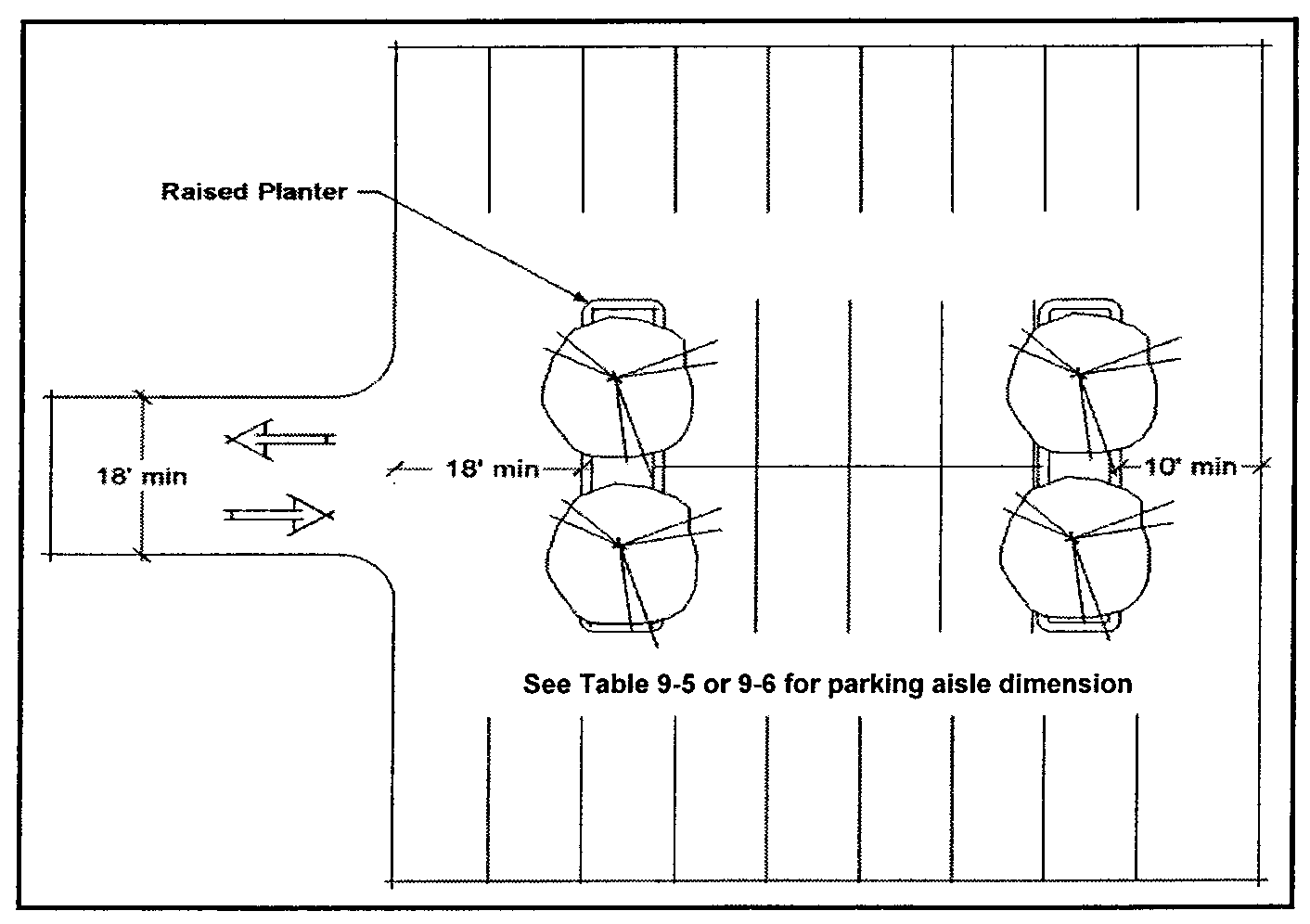 Raised Planter

18' min

18' min

10' min

See Table 9-5 or 9-6 for parking aisle dimension