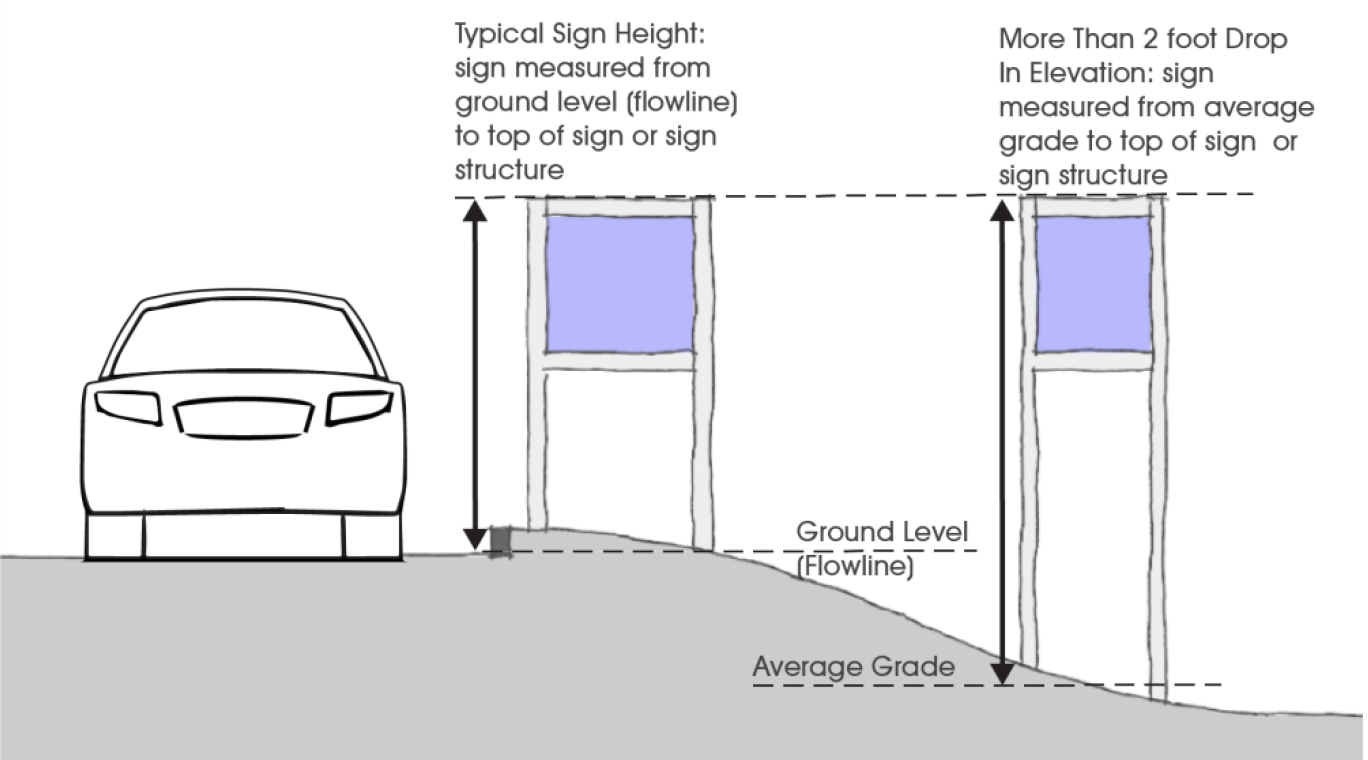 Typical Sign Height: sign measured from ground level (flowline) to top of sign or sign structure

More Than 2 foot Drop In Elevation: sign measured from average grade to top of sign or sign structure

Ground Level (Flowline)

Average Grade