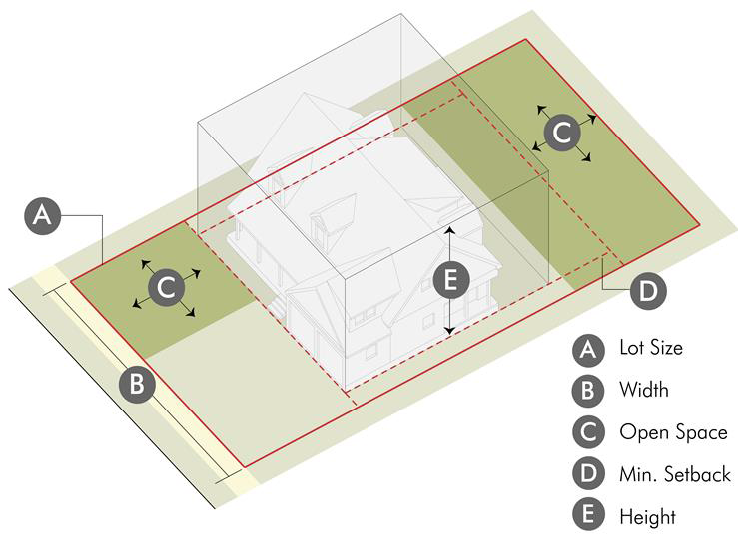 A

C

C

E

D

B

A Lot Size
B Width
C Open Space
D Min. Setback
E Height