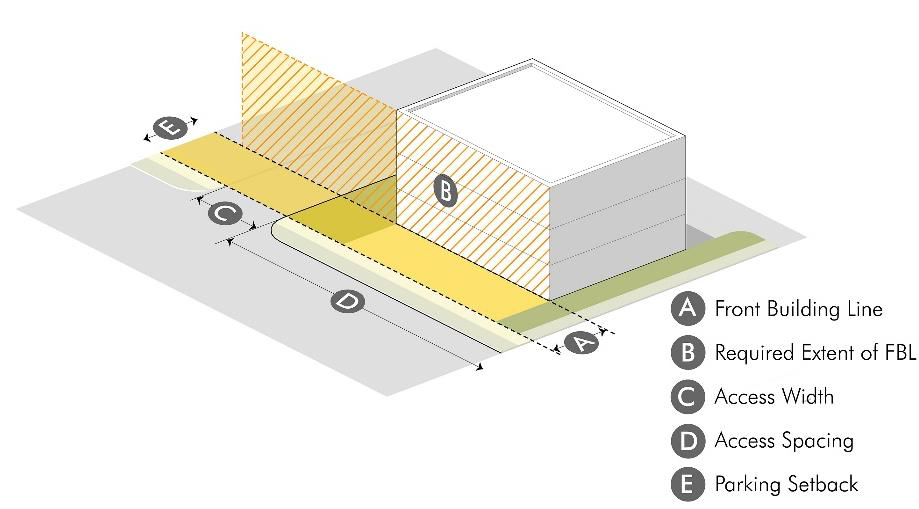 E

B

C

D

A

A Front Building Line
B Required Extent of FBL
C Access Width
D Access Spacing
E Parking Setback