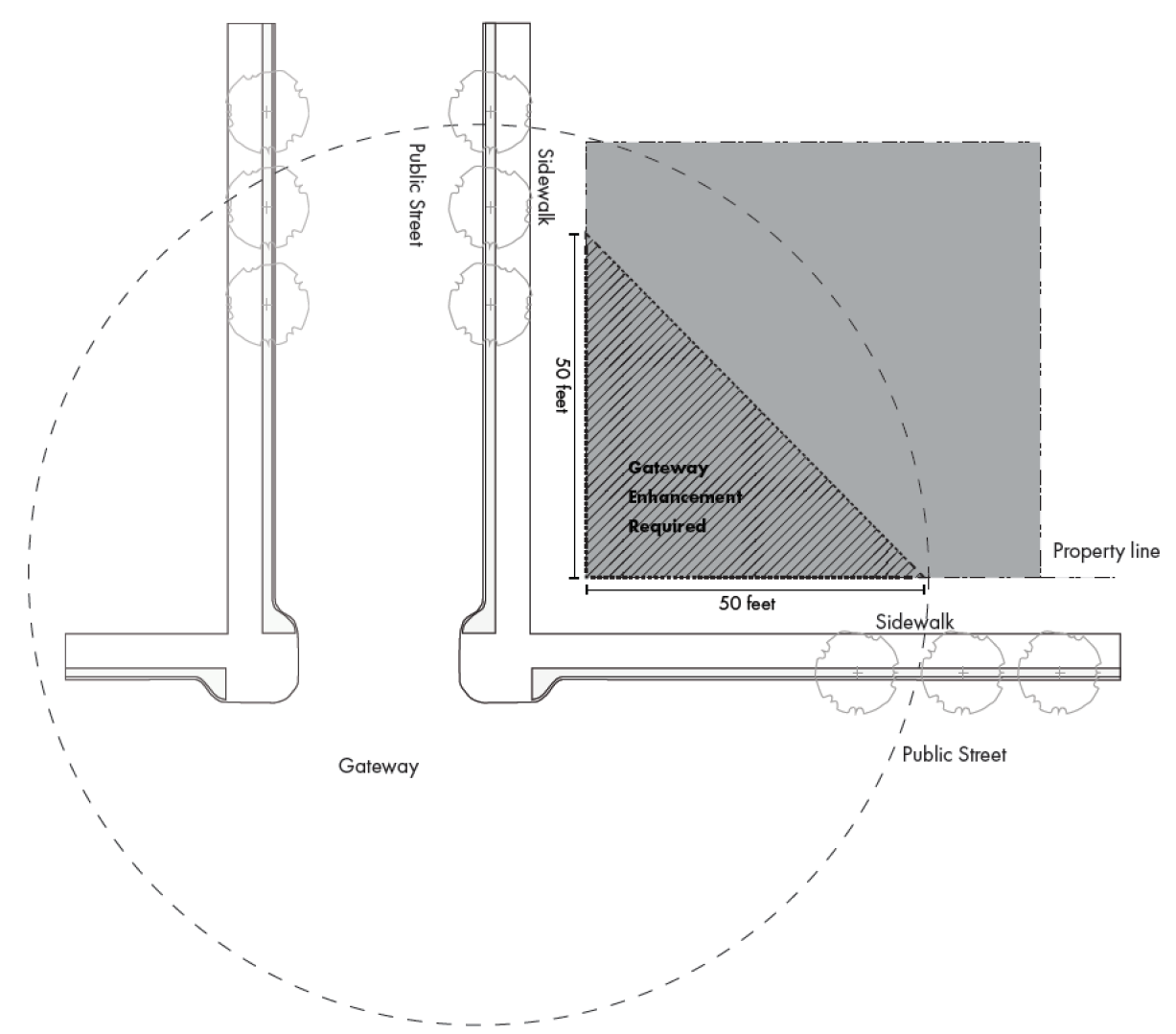 Public Street

Sidewalk

50 feet

Gateway Enhancement Required

Property line

50 feet

Sidewalk

Public Street

Gateway