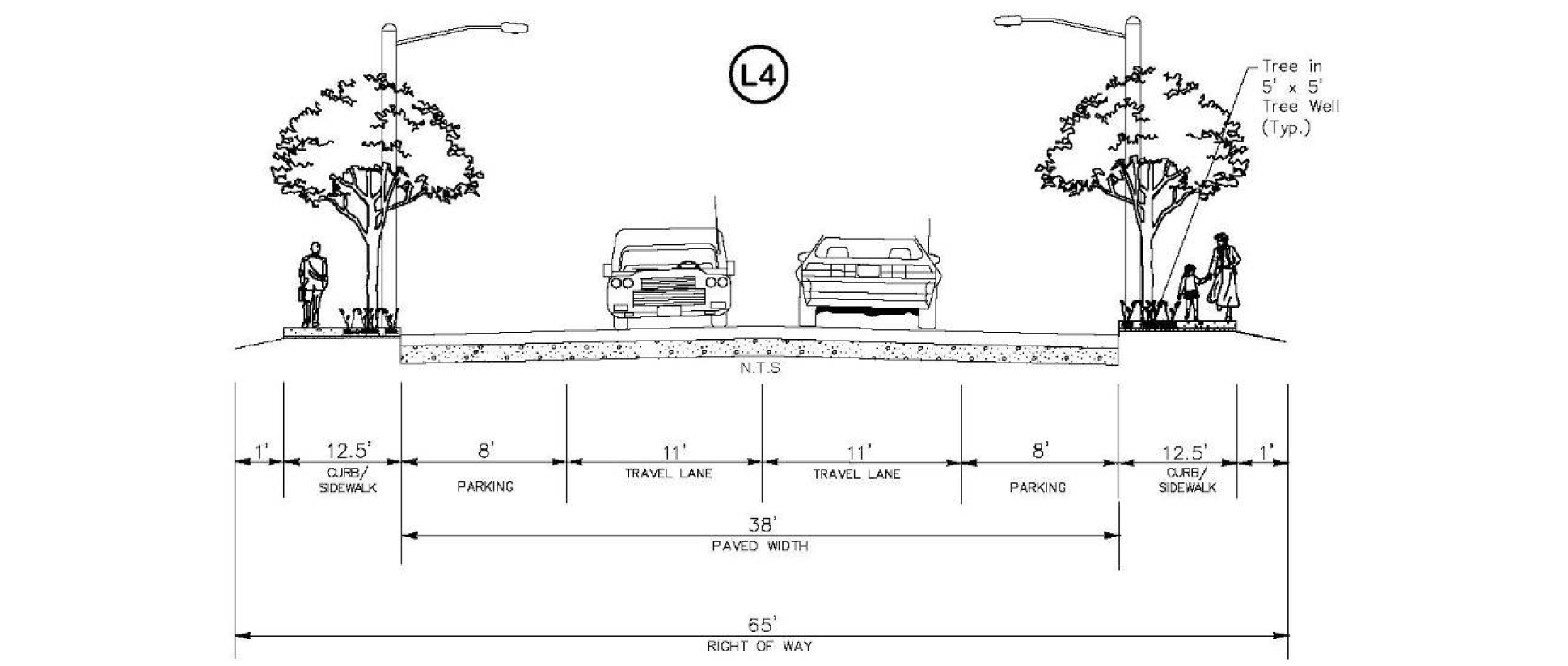 L4

Tree in 5' x 5' Tree Well (Typ.)

N.T.S

1'

12.5'
CURB/ SIDEWALK

8'
PARKING

11'
TRAVEL LANE

11'
TRAVEL LANE

8'
PARKING

12.5'
CURB/ SIDEWALK

1'

38'
PAVED WIDTH

65'
RIGHT OF WAY