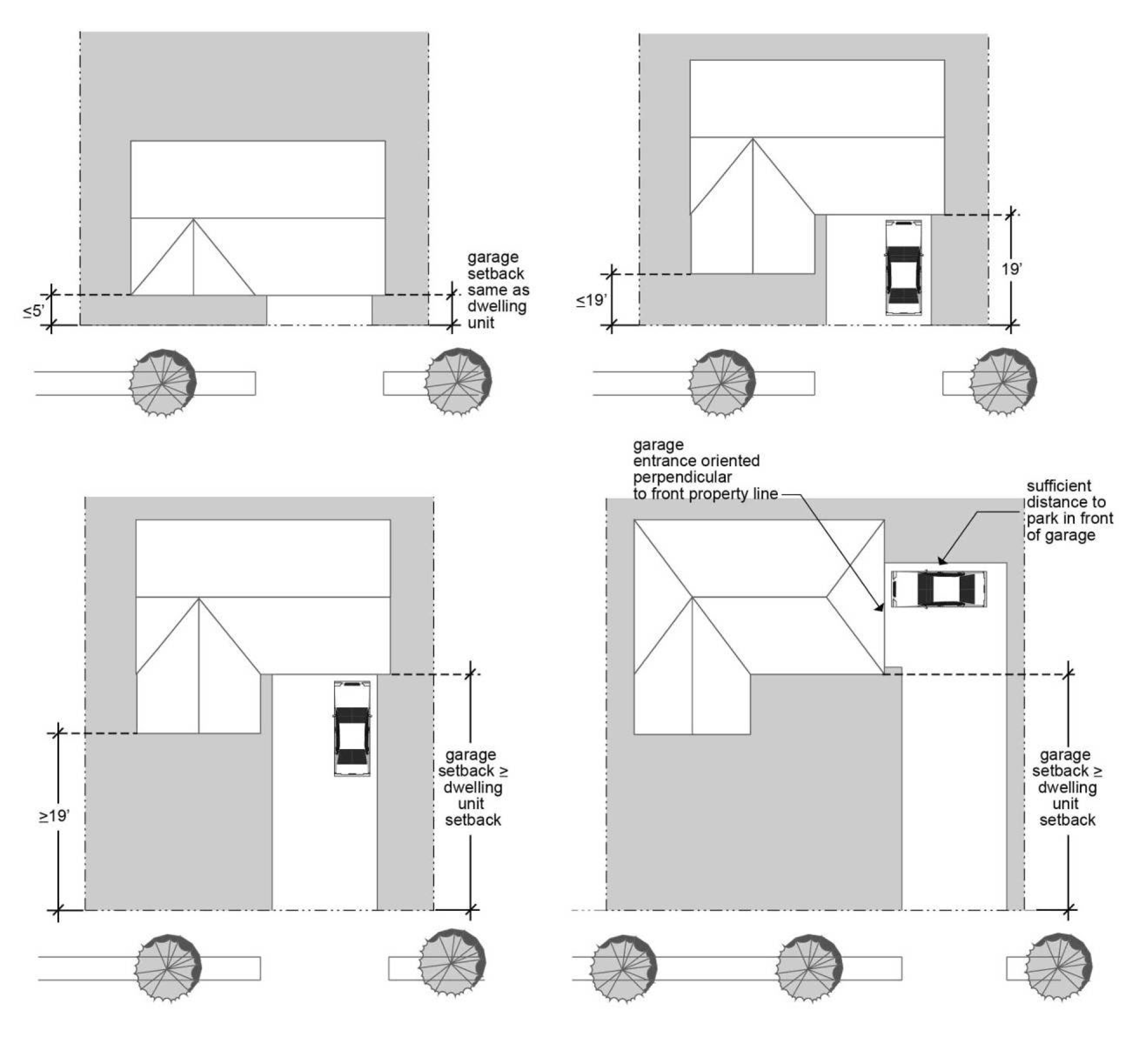 ≤5'

garage setback same as dwelling unit

≤19'

19'

garage entrance oriented perpendicular to front property line

sufficient distance to park in front of garage

≥19'

garage setback ≥ dwelling unit setback

garage setback ≥ dwelling unit setback