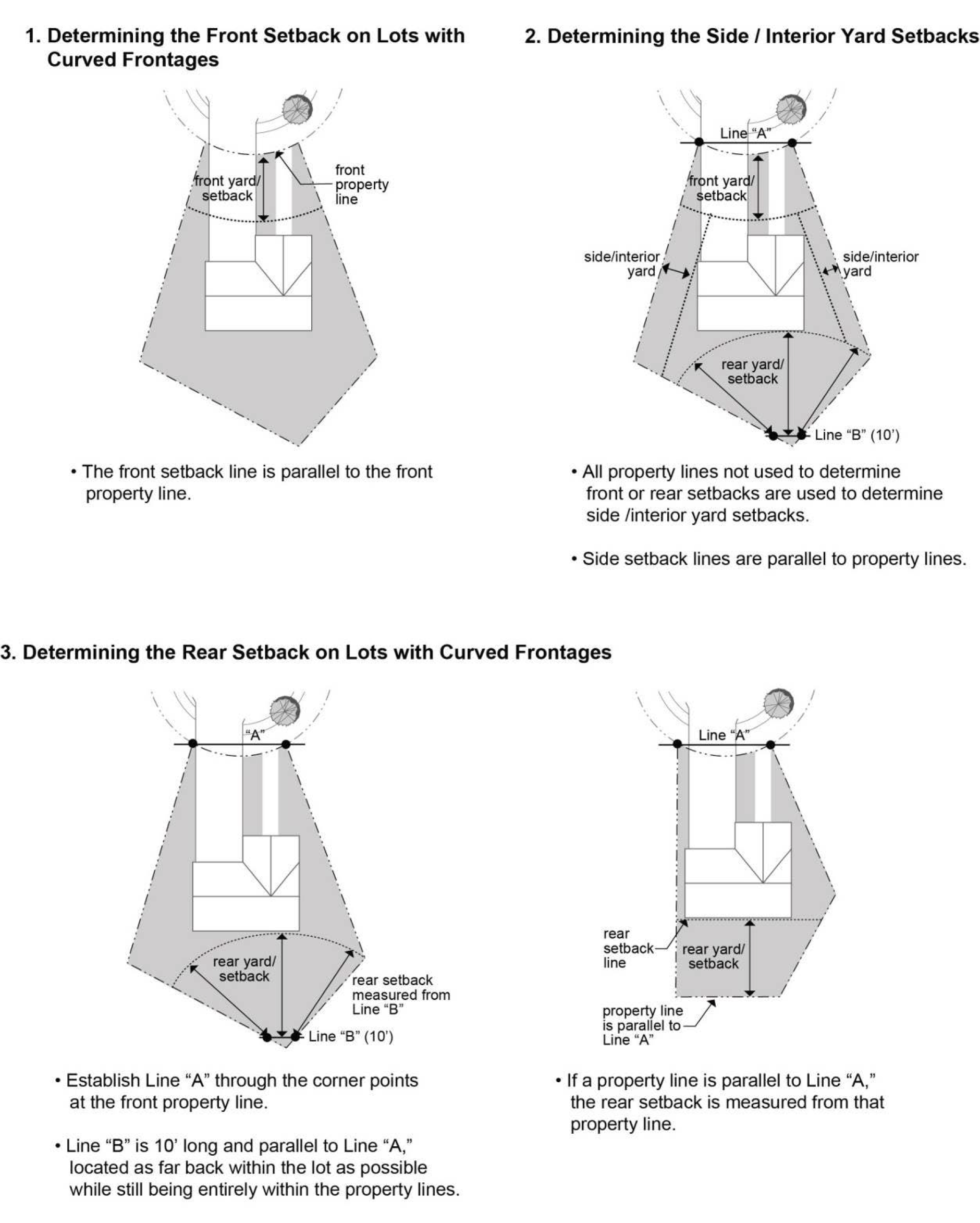 1. Determining the Front Setback on Lots with Curved Frontages

front yard/ setback

front property line

• The front setback line is parallel to the front property line.

2. Determining the Side / Interior Yard Setbacks

Line "A"

front yard/ setback

side/interior yard

side/interior yard

rear yard/ setback

Line "B" (10')

• All property lines not used to determine front or rear setbacks are used to determine side /interior yard setbacks.

• Side setback lines are parallel to property lines.

3. Determining the Rear Setback on Lots with Curved Frontages

"A"

rear yard/ setback

rear setback measured from Line "B"

Line "B" (10')

• Establish Line "A" through the corner points at the front property line.

• Line "B" is 10' long and parallel to Line "A," located as far back within the lot as possible while still being entirely within the property lines.

Line "A"

rear setback line

rear yard/ setback

property line is parallel to Line "A"

• If a property line is parallel to Line "A," the rear setback is measured from that property line.