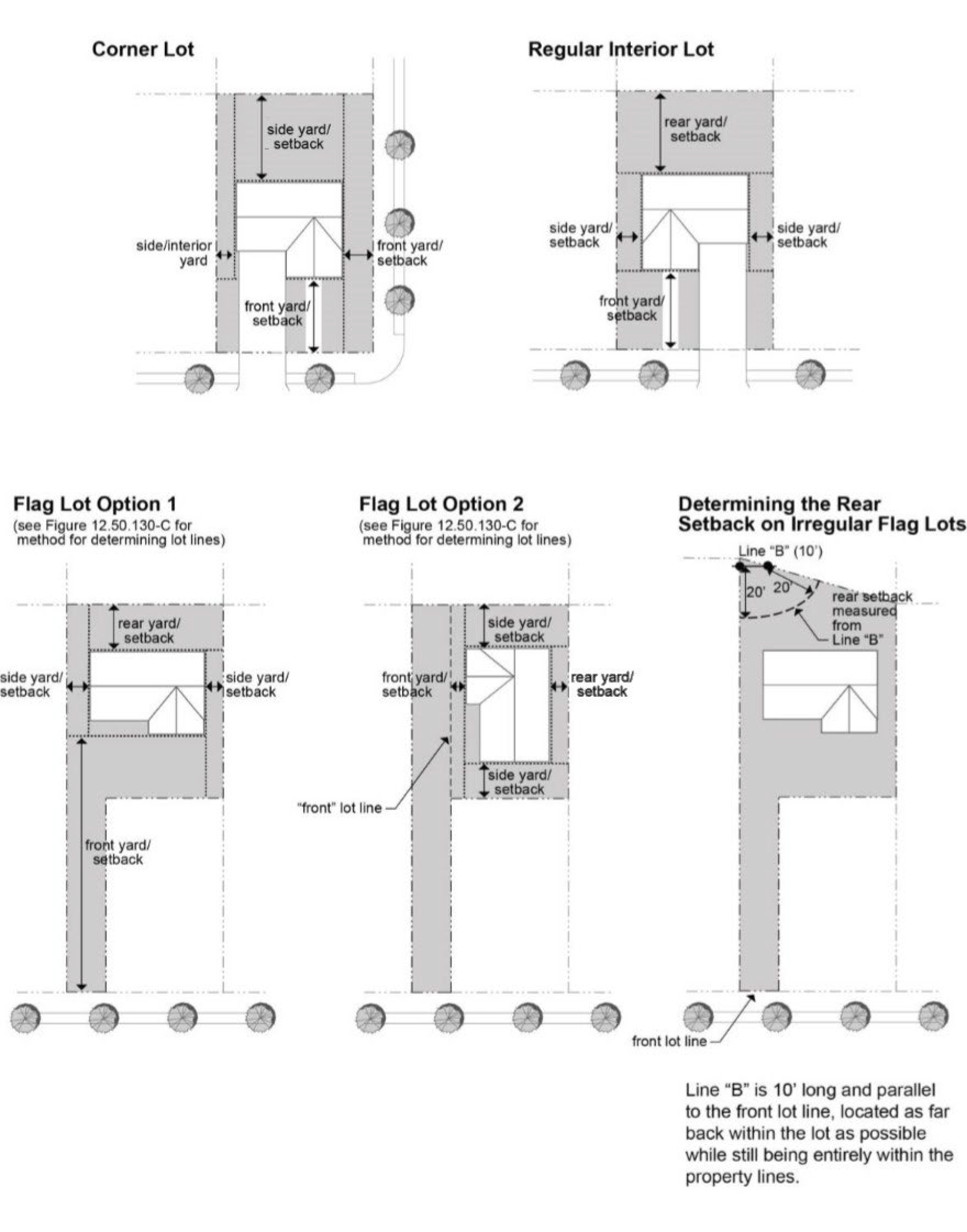 Corner Lot

side yard/ setback

side/interior yard

front yard/ setback

front yard/ setback

Regular Interior Lot

rear yard/ setback

side yard/ setback

side yard/ setback

front yard/ setback

Flag Lot Option 1
(see Figure 12.50.130-C for method for determining lot lines)

rear yard/ setback

side yard/ setback

side yard/ setback

front yard/ setback

Flag Lot Option 2
(see Figure 12.50.130-C for method for determining lot lines)

side yard/ setback

front yard/ setback

rear yard/ setback

side yard/ setback

"front" lot line

Determining the Rear Setback on Irregular Flag Lots

Line "B" (10')

20'

20'

rear setback measured from Line "B"

front lot line

Line "B" is 10' long and parallel to the front lot line, located as far back within the lot as possible while still being entirely within the property lines.