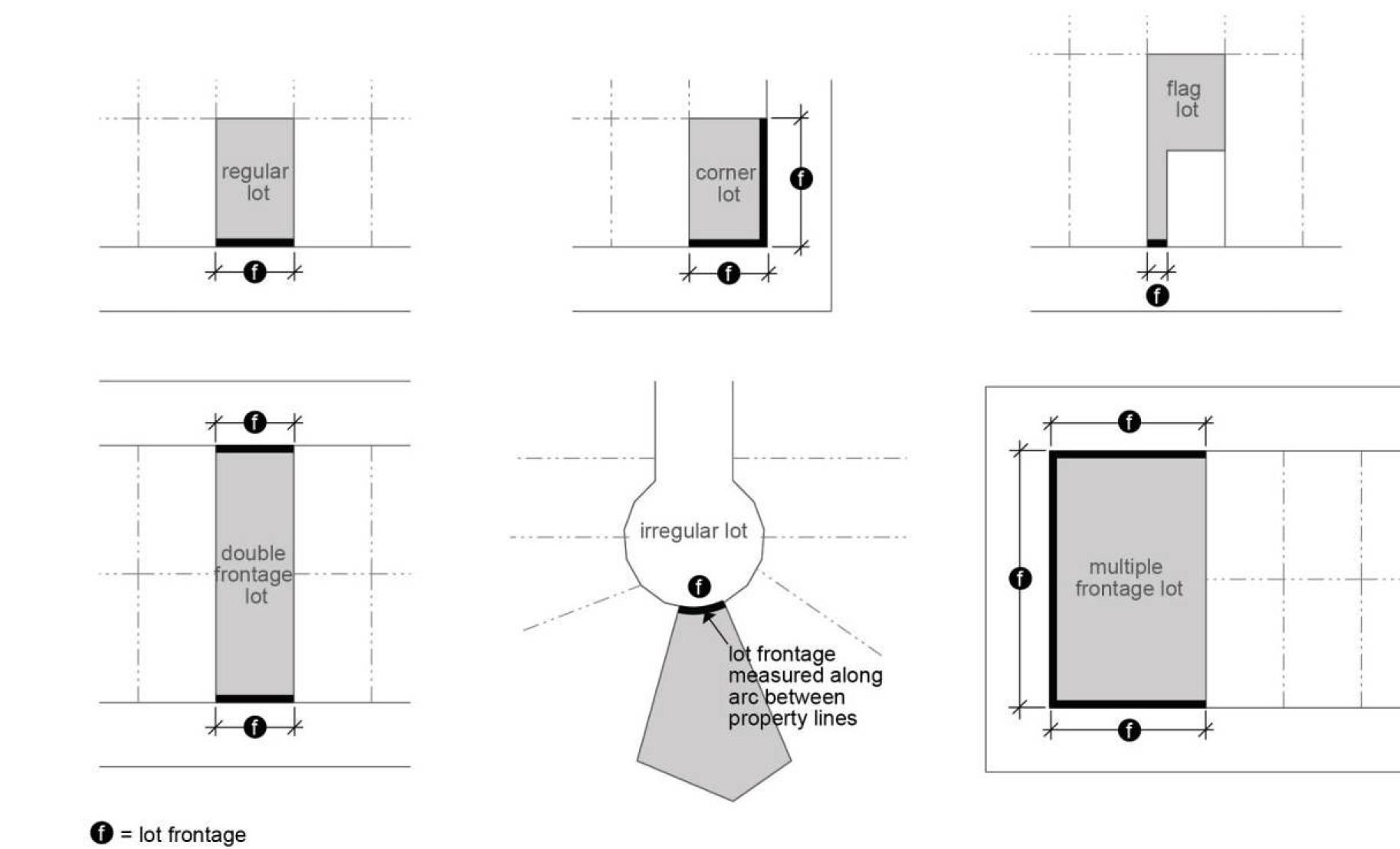 regular lot

f

corner lot

f

f

flag lot

f

f

double frontage lot

f

irregular lot

f

lot frontage measured along arc between property lines

f

f

multiple frontage lot

f

f = lot frontage