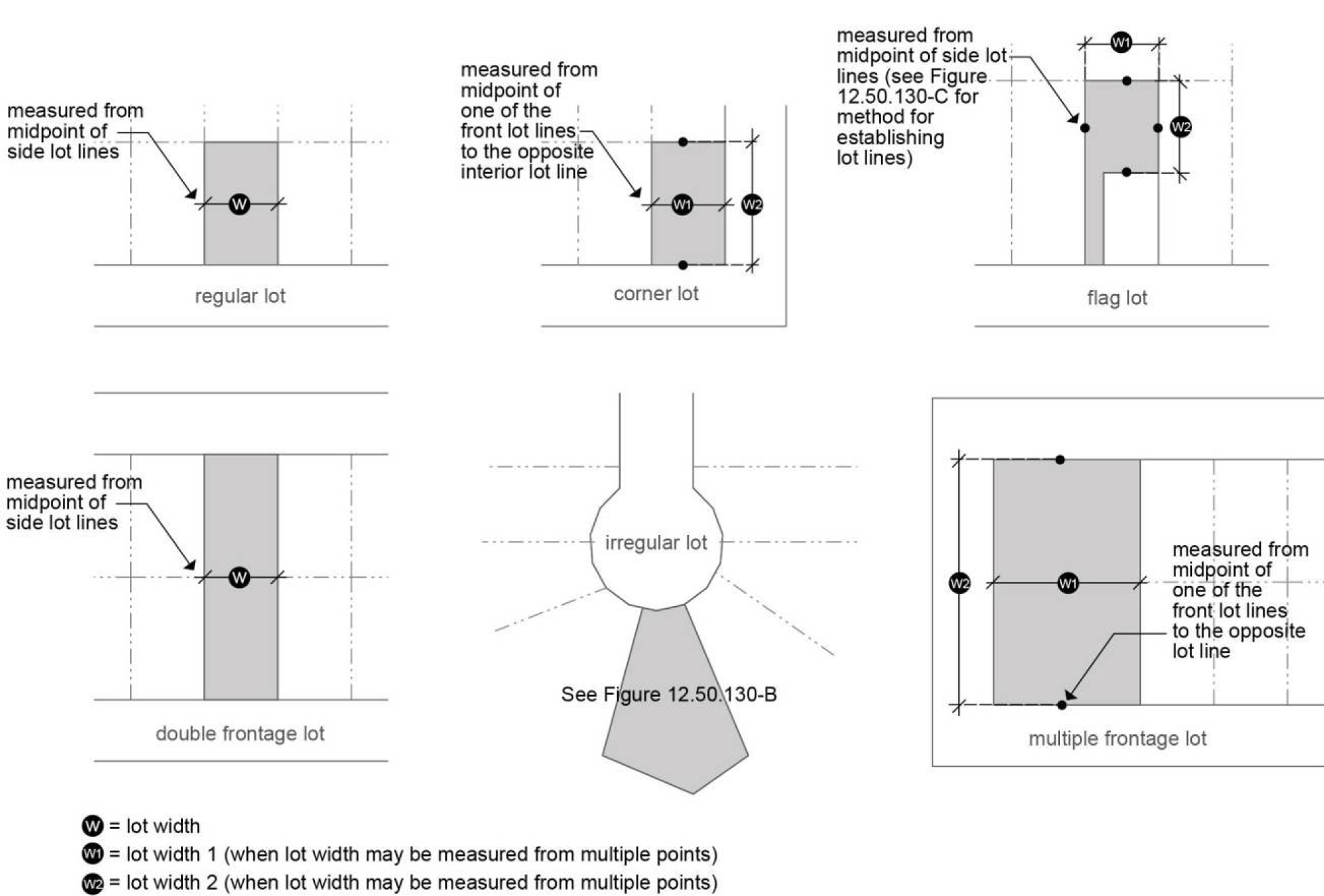 measured from midpoint of side lot lines

W

regular lot

measured from midpoint of one of the front lot lines to the opposite interior lot line

W1

W2

corner lot

measured from midpoint of side lot lines (see Figure 12.50.130-C for method for establishing lot lines)

W1

W2

flag lot

measured from midpoint of side lot lines

W

double frontage lot

irregular lot

See Figure 12.50.130-B

W2

W1

measured from midpoint of one of the front lot lines to the opposite lot line

multiple frontage lot

W = lot width

W1 = lot width 1 (when lot width may be measured from multiple points)

W2 = lot width 2 (when lot width may be measured from multiple points)