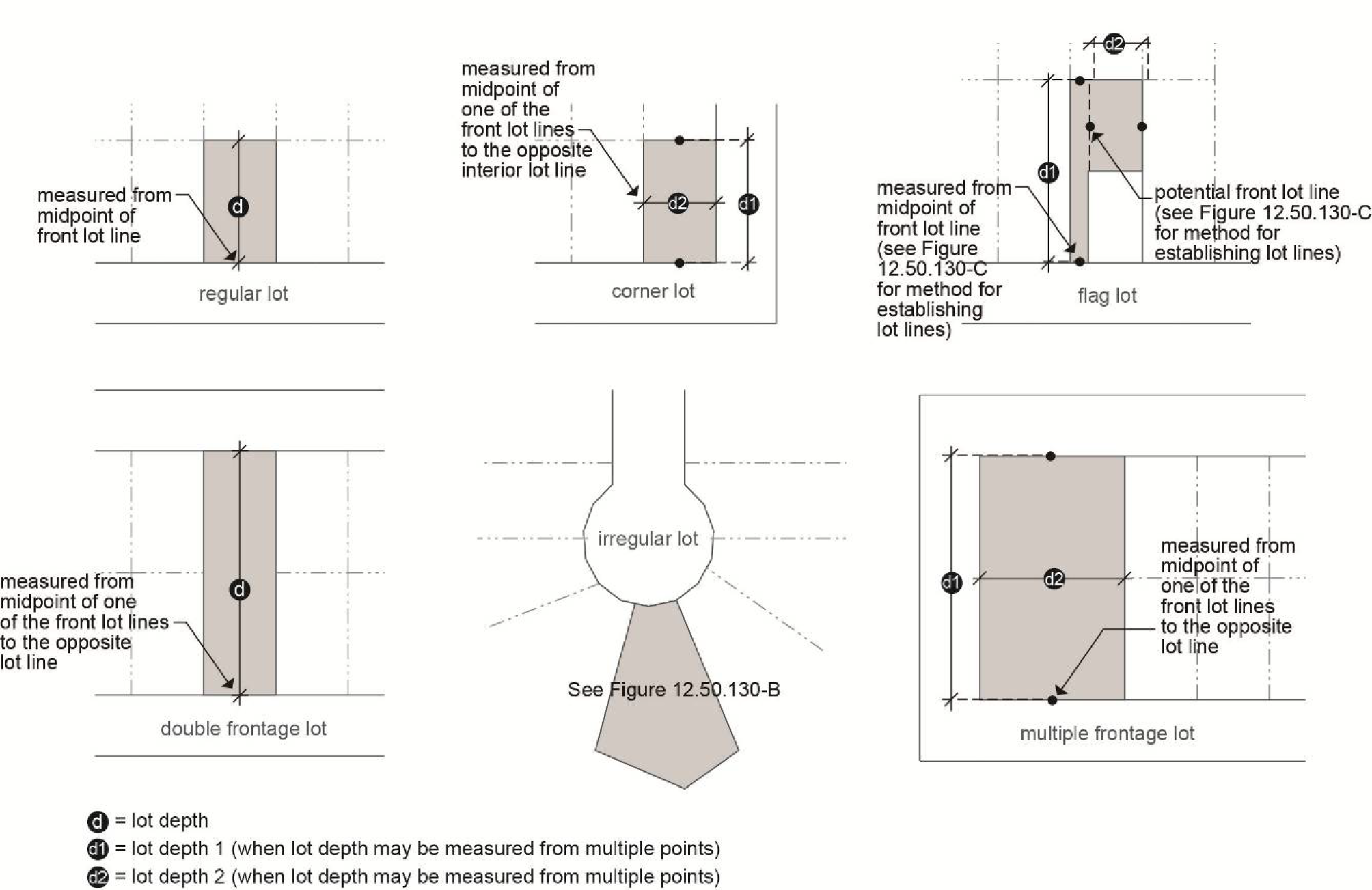 measured from midpoint of front lot line

d

regular lot

measured from midpoint of one of the front lot lines to the opposite interior lot line

d2

d1

corner lot

d2

d1

measured from midpoint of front lot line (see Figure 12.50.130-C for method for establishing lot lines)

potential front lot line (see Figure 12.50.130-C for method for establishing lot lines)

flag lot

measured from midpoint of one of the front lot lines to the opposite lot line

d

double frontage lot

irregular lot

See Figure 12.50.130-B

d1

d2

measured from midpoint of one of the front lot lines to the opposite lot line

multiple frontage lot

d = lot depth

d1 = lot depth 1 (when lot depth may be measured from multiple points)

d2 = lot depth 2 (when lot depth may be measured from multiple points)