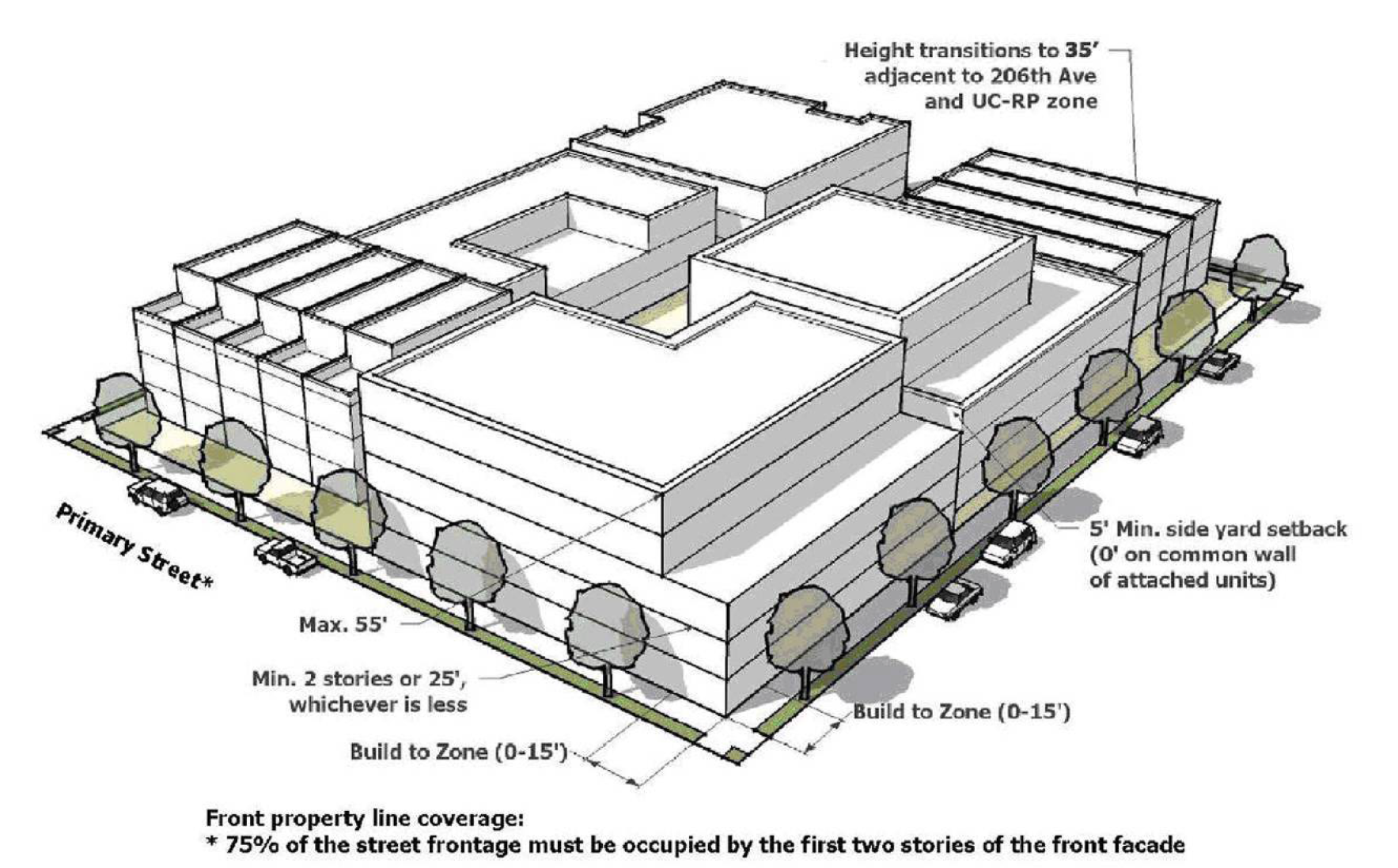 Height transitions to 35' adjacent to 206th Ave and UC-RP zone

Primary Street*

5' Min. side yard setback (0' on common wall of attached units)

Max. 55'

Min. 2 stories or 25', whichever is less

Build to Zone (0-15')

Build to Zone (0-15')

Front property line coverage:
* 75% of the street frontage must be occupied by the first two stories of the front facade