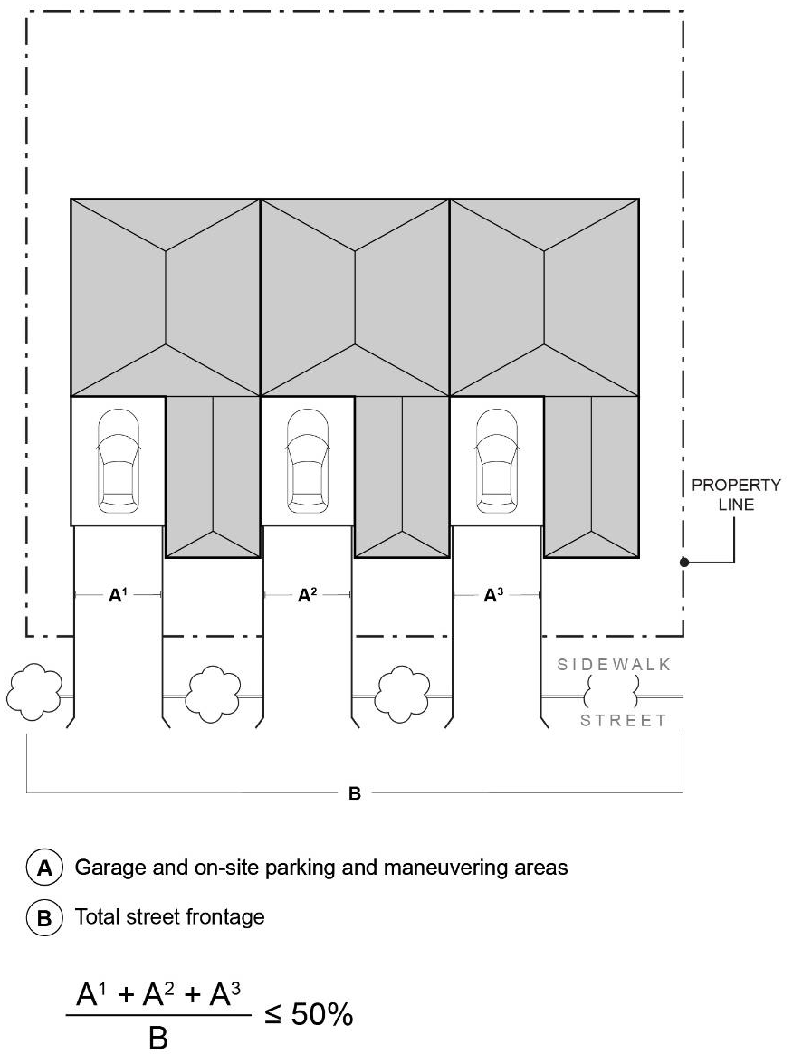 PROPERTY LINE

$A^1$

$A^2$

$A^3$

SIDEWALK

STREET

B

A Garage and on-site parking and maneuvering areas

B Total street frontage

$\frac{A^1 + A^2 + A^3}{B} \leq 50\%$