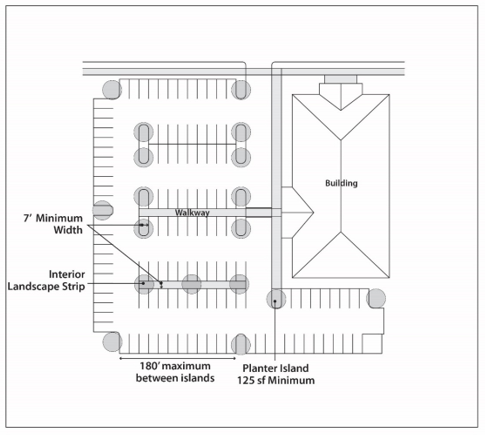 Building

Walkway

7' Minimum Width

Interior Landscape Strip

180' maximum between islands

Planter Island 125 sf Minimum