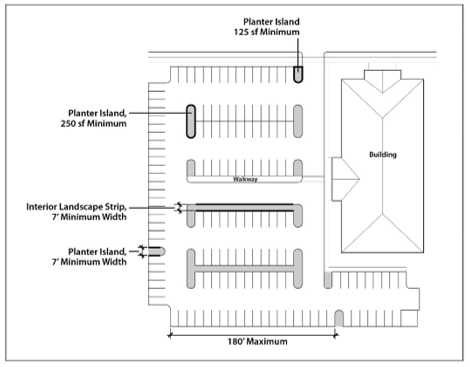 Planter Island
125 sf Minimum

Planter Island,
250 sf Minimum

Building

Walkway

Interior Landscape Strip,
7' Minimum Width

Planter Island,
7' Minimum Width

180' Maximum