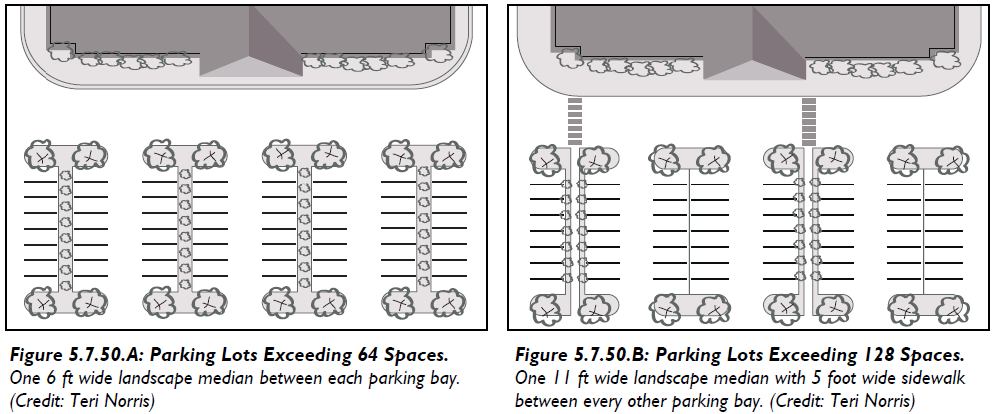 Figure 5.7.50.A: Parking Lots Exceeding 64 Spaces.
One 6 ft wide landscape median between each parking bay. (Credit: Teri Norris)

Figure 5.7.50.B: Parking Lots Exceeding 128 Spaces.
One 11 ft wide landscape median with 5 foot wide sidewalk between every other parking bay. (Credit: Teri Norris)