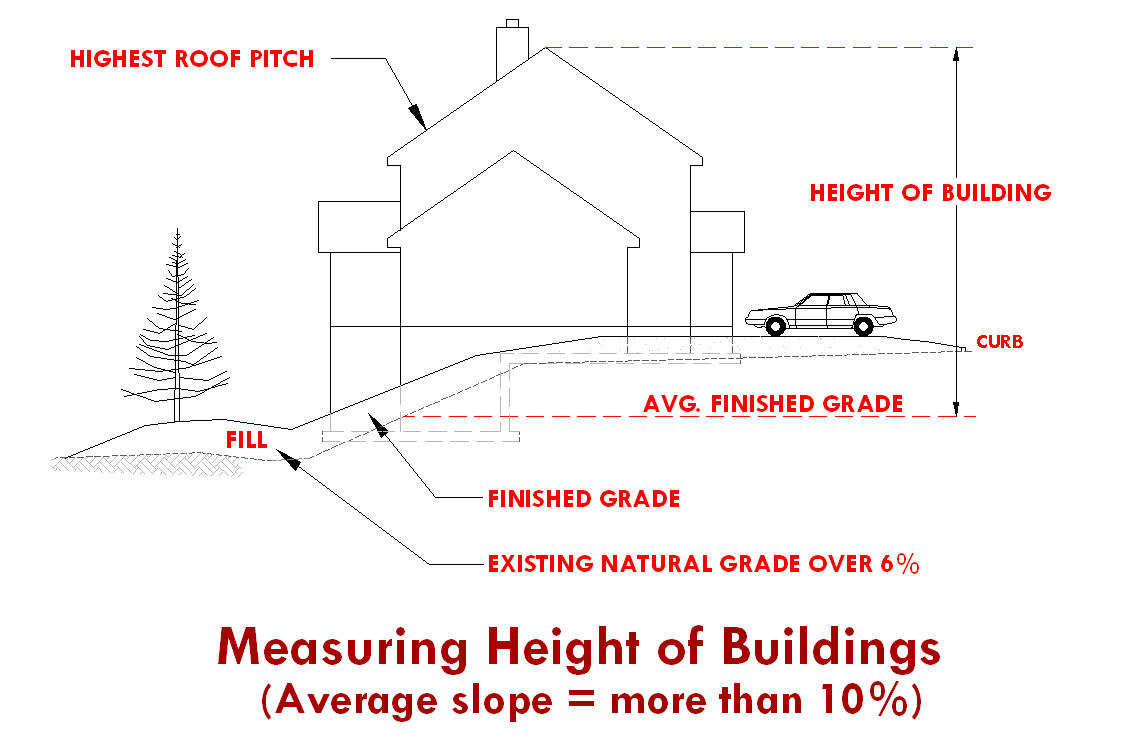 HIGHEST ROOF PITCH

HEIGHT OF BUILDING

CURB

AVG. FINISHED GRADE

FILL

FINISHED GRADE

EXISTING NATURAL GRADE OVER 6%

Measuring Height of Buildings
(Average slope = more than 10%)