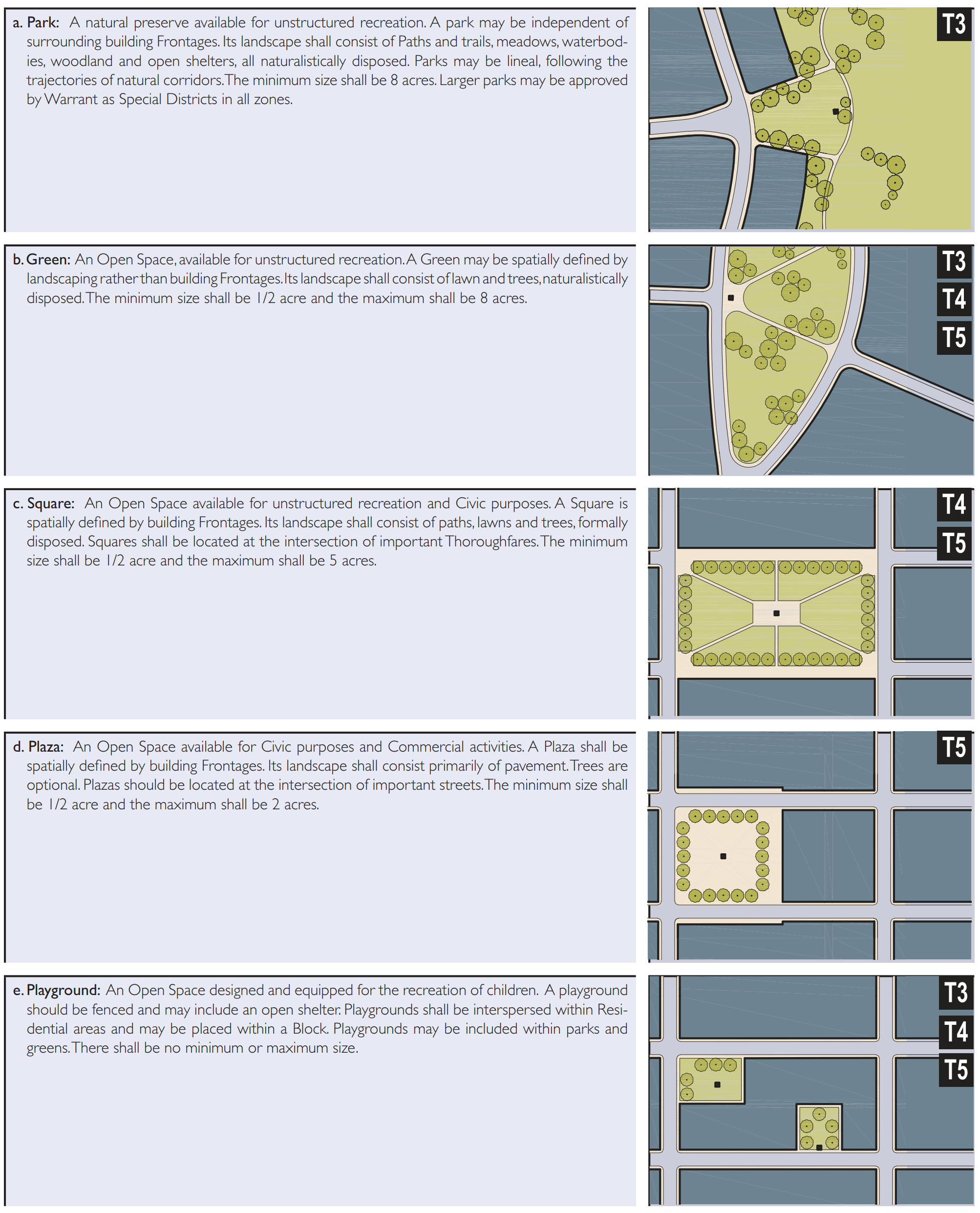 a. Park: A natural preserve available for unstructured recreation. A park may be independent of surrounding building Frontages. Its landscape shall consist of Paths and trails, meadows, waterbodies, woodland and open shelters, all naturalistically disposed. Parks may be lineal, following the trajectories of natural corridors. The minimum size shall be 8 acres. Larger parks may be approved by Warrant as Special Districts in all zones.

T3

b. Green: An Open Space, available for unstructured recreation. A Green may be spatially defined by landscaping rather than building Frontages. Its landscape shall consist of lawn and trees, naturalistically disposed. The minimum size shall be 1/2 acre and the maximum shall be 8 acres.

T3

T4

T5

c. Square: An Open Space available for unstructured recreation and Civic purposes. A Square is spatially defined by building Frontages. Its landscape shall consist of paths, lawns and trees, formally disposed. Squares shall be located at the intersection of important Thoroughfares. The minimum size shall be 1/2 acre and the maximum shall be 5 acres.

T4

T5

d. Plaza: An Open Space available for Civic purposes and Commercial activities. A Plaza shall be spatially defined by building Frontages. Its landscape shall consist primarily of pavement. Trees are optional. Plazas should be located at the intersection of important streets. The minimum size shall be 1/2 acre and the maximum shall be 2 acres.

T5

e. Playground: An Open Space designed and equipped for the recreation of children. A playground should be fenced and may include an open shelter. Playgrounds shall be interspersed within Residential areas and may be placed within a Block. Playgrounds may be included within parks and greens. There shall be no minimum or maximum size.

T3

T4

T5