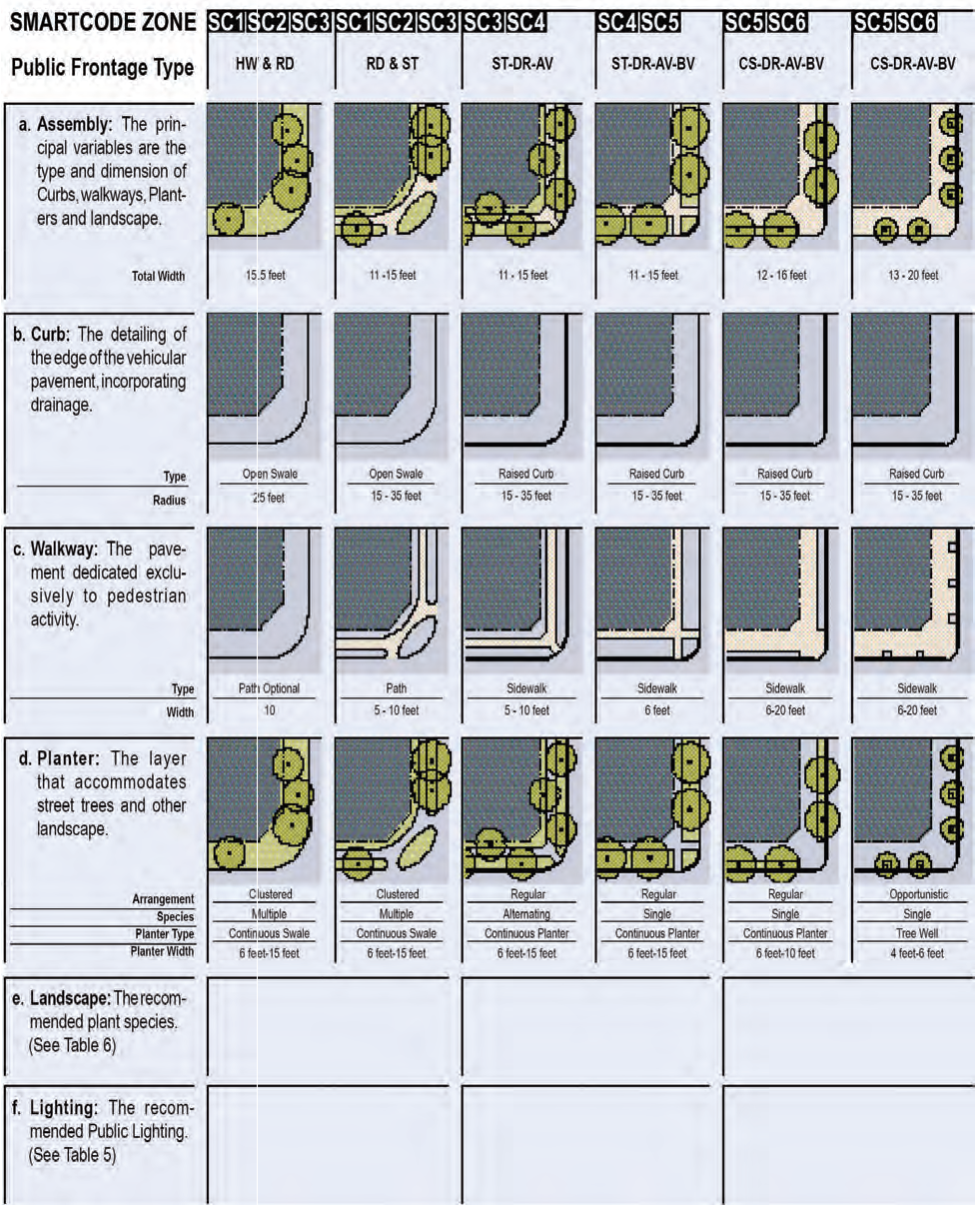 | SMARTCODE ZONE | SC1 SC2 SC3 | SC1 SC2 SC3 | SC3 SC4 | SC4 SC5 | SC5 SC6 | SC5 SC6 |
|---|---|---|---|---|---|---|
| Public Frontage Type | HW & RD | RD & ST | ST-DR-AV | ST-DR-AV-BV | CS-DR-AV-BV | CS-DR-AV-BV |
| a. Assembly: The principal variables are the type and dimension of Curbs, walkways, Planters and landscape. | | | | | | |
| Total Width | 15.5 feet | 11 -15 feet | 11 - 15 feet | 11 - 15 feet | 12 - 16 feet | 13 - 20 feet |
| b. Curb: The detailing of the edge of the vehicular pavement, incorporating drainage. | | | | | | |
| Type | Open Swale | Open Swale | Raised Curb | Raised Curb | Raised Curb | Raised Curb |
| Radius | 25 feet | 15 - 35 feet | 15 - 35 feet | 15 - 35 feet | 15 - 35 feet | 15 - 35 feet |
| c. Walkway: The pavement dedicated exclusively to pedestrian activity. | | | | | | |
| Type | Path Optional | Path | Sidewalk | Sidewalk | Sidewalk | Sidewalk |
| Width | 10 | 5 - 10 feet | 5 - 10 feet | 6 feet | 6-20 feet | 6-20 feet |
| d. Planter: The layer that accommodates street trees and other landscape. | | | | | | |
| Arrangement | Clustered | Clustered | Regular | Regular | Regular | Opportunistic |
| Species | Multiple | Multiple | Alternating | Single | Single | Single |
| Planter Type | Continuous Swale | Continuous Swale | Continuous Planter | Continuous Planter | Continuous Planter | Tree Well |
| Planter Width | 6 feet-15 feet | 6 feet-15 feet | 6 feet-15 feet | 6 feet-15 feet | 6 feet-10 feet | 4 feet-6 feet |
| e. Landscape: The recommended plant species. (See Table 6) | | | | | | |
| f. Lighting: The recommended Public Lighting. (See Table 5) | | | | | | |