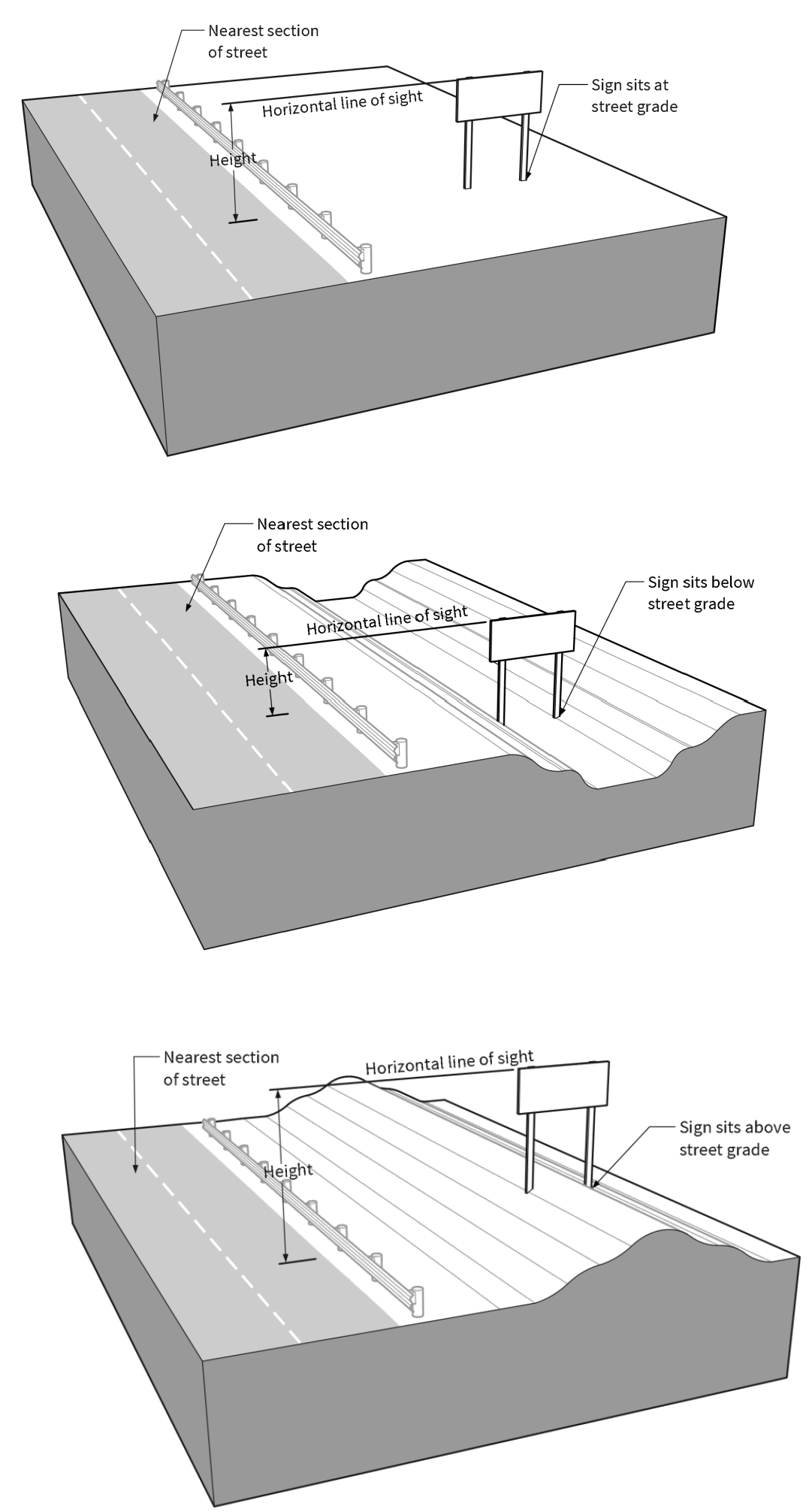 Nearest section of street

Horizontal line of sight

Sign sits at street grade

Height

Nearest section of street

Sign sits below street grade

Horizontal line of sight

Height

Nearest section of street

Horizontal line of sight

Sign sits above street grade

Height