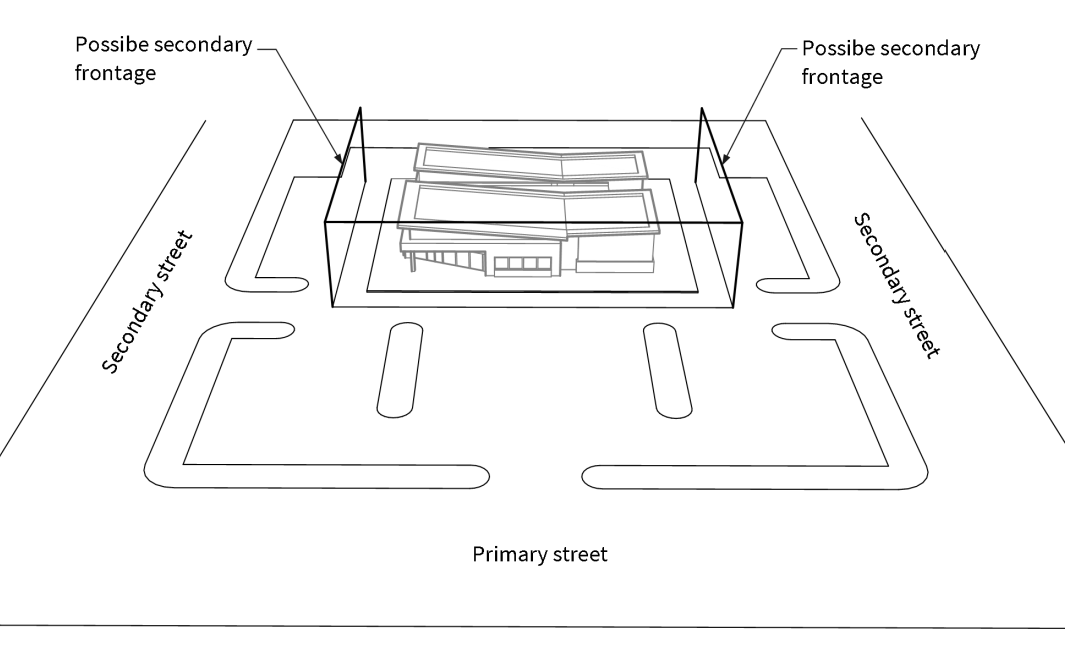 Possibe secondary frontage

Possibe secondary frontage

Secondary street

Secondary street

Primary street