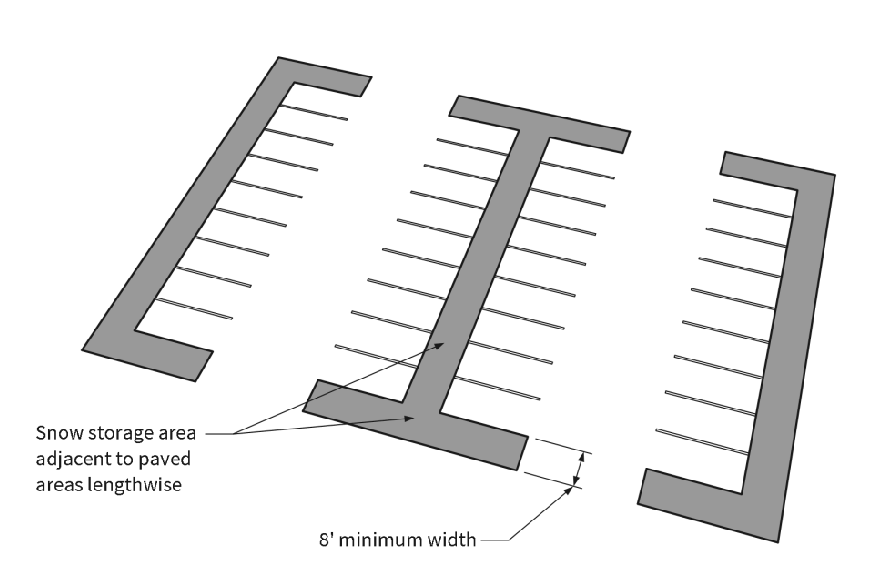 Snow storage area adjacent to paved areas lengthwise

8' minimum width