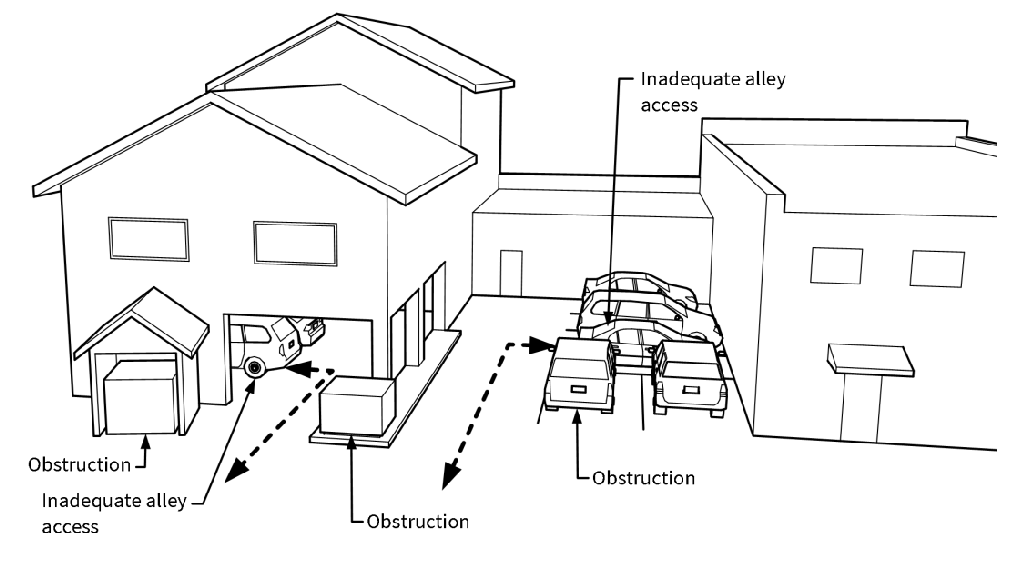 Inadequate alley access

Obstruction

Inadequate alley access

Obstruction

Obstruction