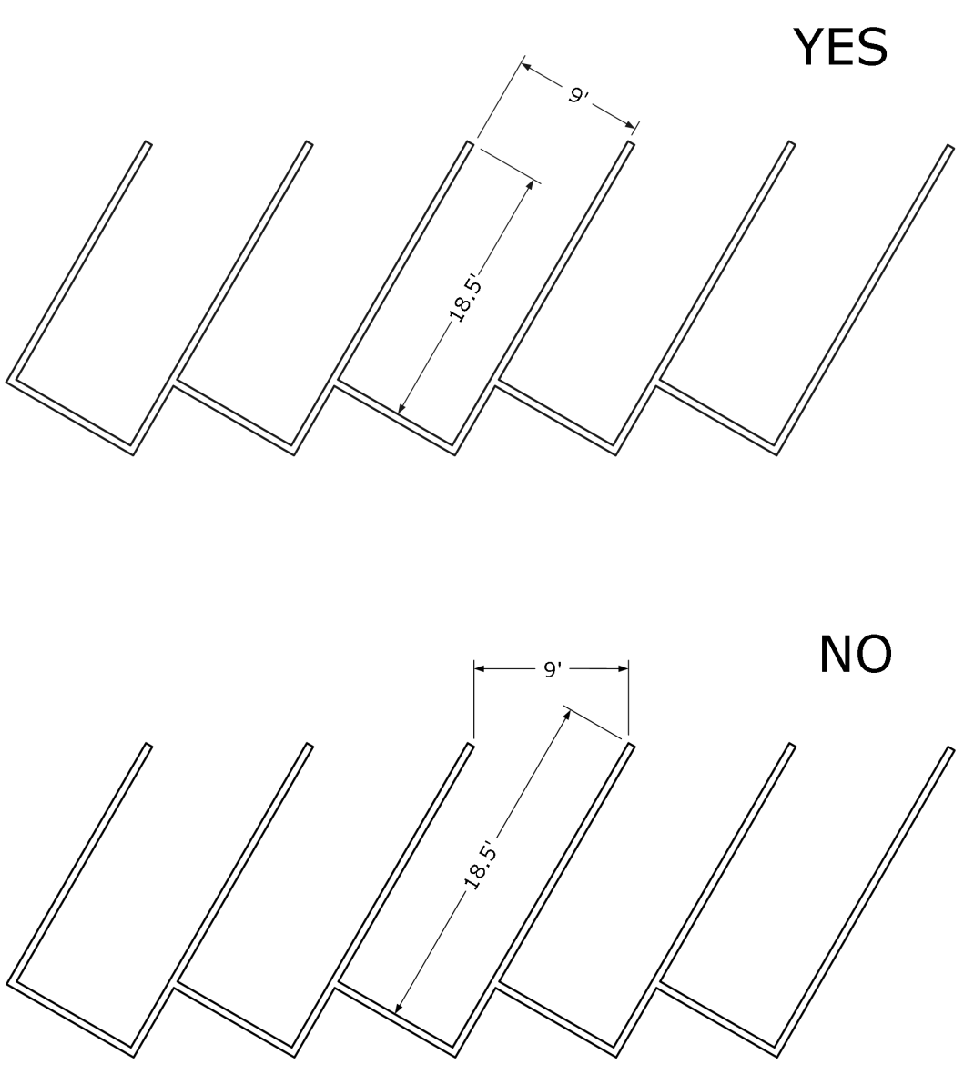 YES

9'

18.5'

NO

9'

18.5'