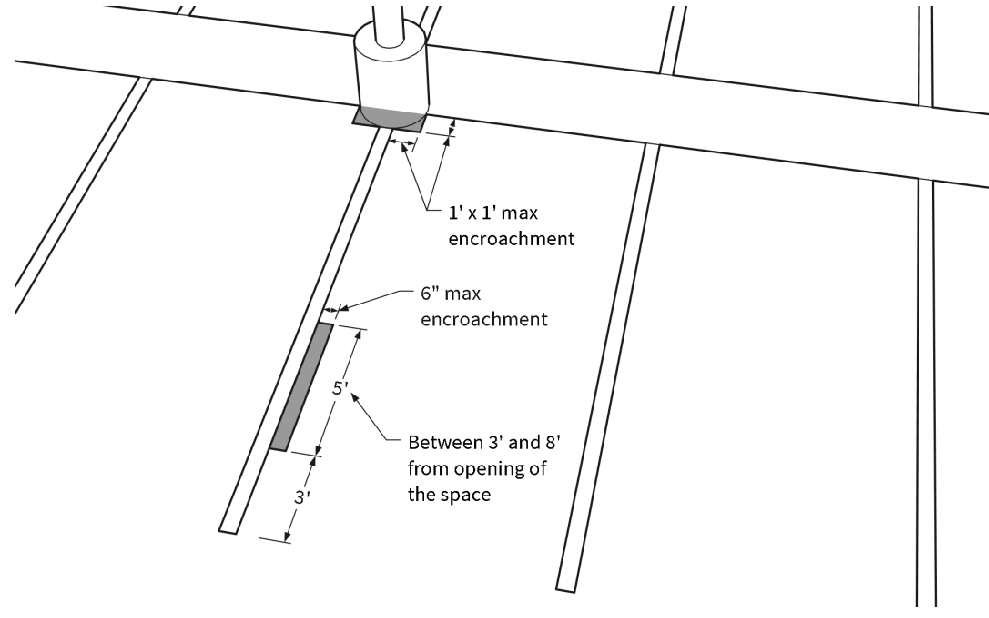 1' x 1' max encroachment

6" max encroachment

5'

Between 3' and 8' from opening of the space

3'