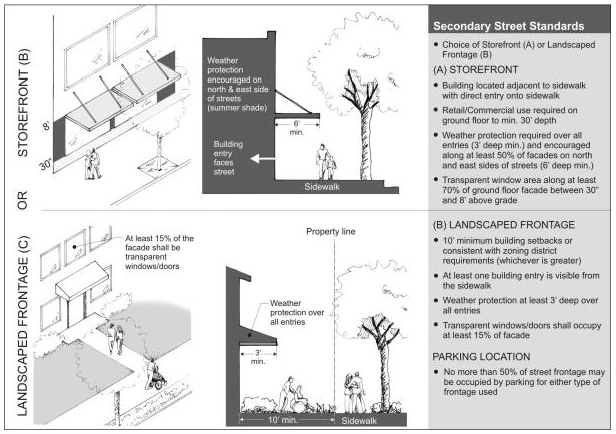 STOREFRONT (B)

8'

30"

Weather protection encouraged on north & east side of streets (summer shade)

6' min.

Building entry faces street

Sidewalk

OR

LANDSCAPED FRONTAGE (C)

At least 15% of the facade shall be transparent windows/doors

Property line

Weather protection over all entries

3' min.

10' min.

Sidewalk

Secondary Street Standards

• Choice of Storefront (A) or Landscaped Frontage (B)

(A) STOREFRONT

• Building located adjacent to sidewalk with direct entry onto sidewalk

• Retail/Commercial use required on ground floor to min. 30' depth

• Weather protection required over all entries (3' deep min.) and encouraged along at least 50% of facades on north and east sides of streets (6' deep min.)

• Transparent window area along at least 70% of ground floor facade between 30" and 8' above grade

(B) LANDSCAPED FRONTAGE

• 10' minimum building setbacks or consistent with zoning district requirements (whichever is greater)

• At least one building entry is visible from the sidewalk

• Weather protection at least 3' deep over all entries

• Transparent windows/doors shall occupy at least 15% of facade

PARKING LOCATION

• No more than 50% of street frontage may be occupied by parking for either type of frontage used