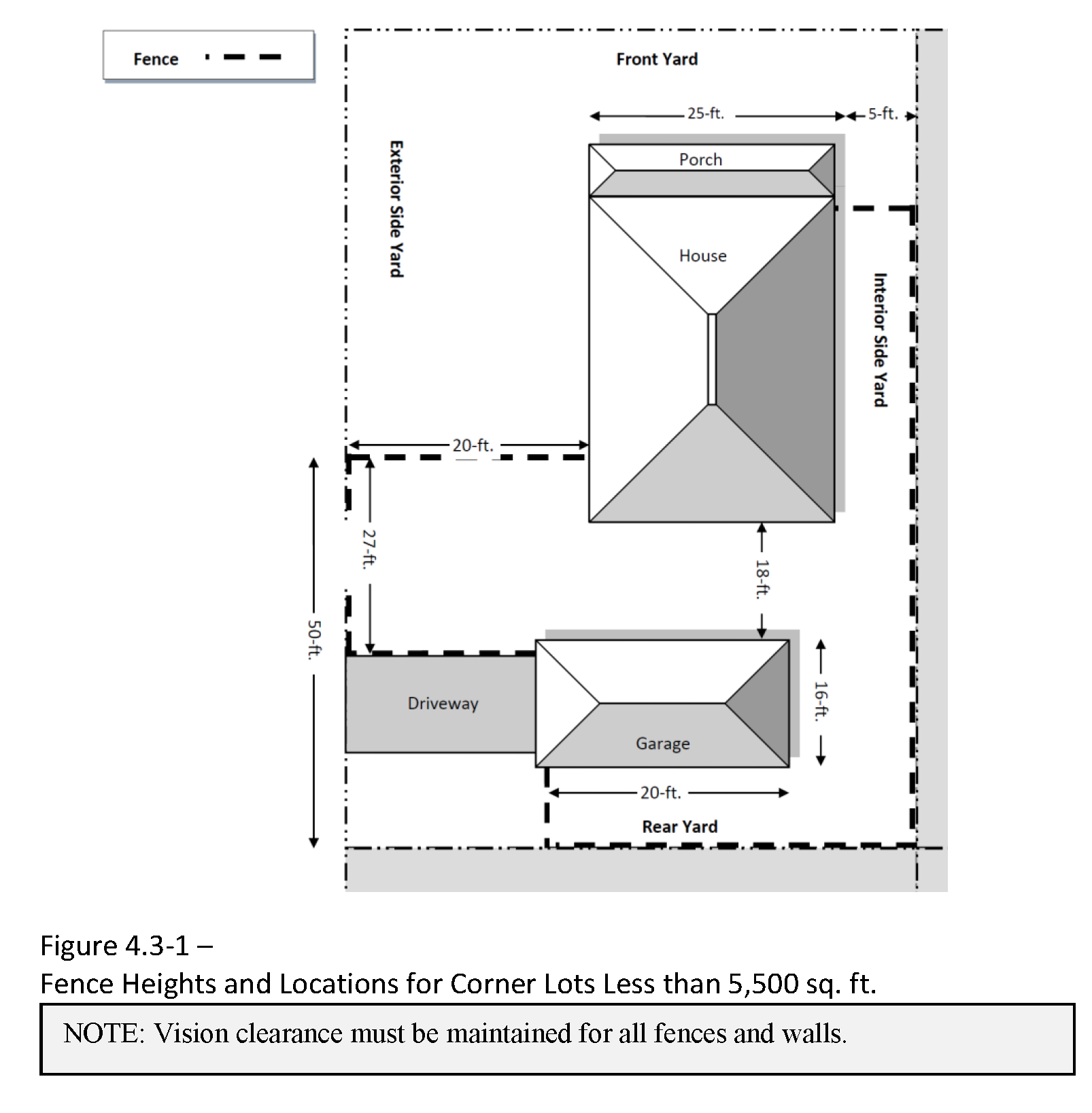 Fence

Front Yard

25-ft.

5-ft.

Porch

Exterior Side Yard

House

Interior Side Yard

20-ft.

27-ft.

50-ft.

18-ft.

16-ft.

Driveway

Garage

20-ft.

Rear Yard

Figure 4.3-1 –
Fence Heights and Locations for Corner Lots Less than 5,500 sq. ft.

NOTE: Vision clearance must be maintained for all fences and walls.